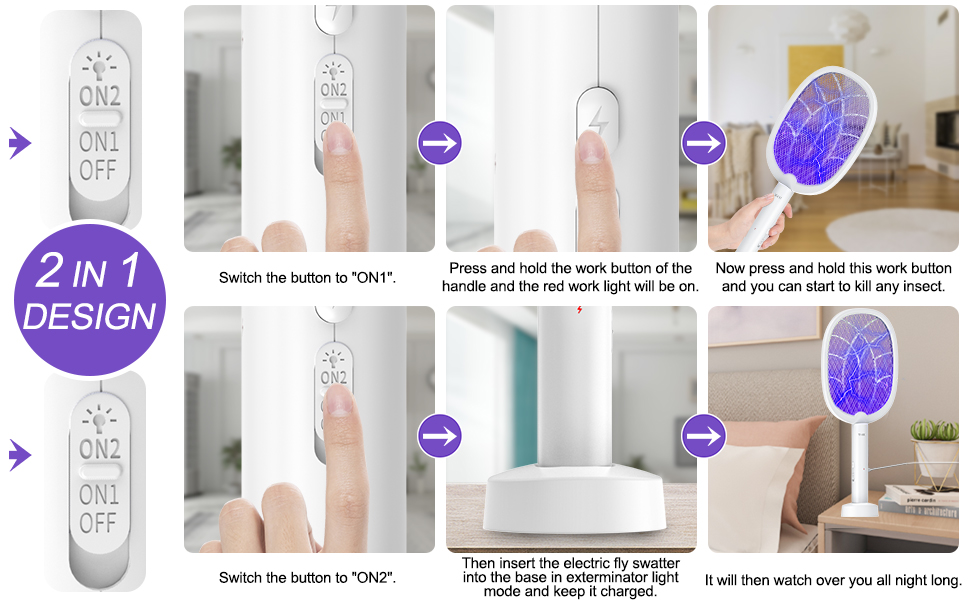 ON2
ON1
OFF

2 IN 1 DESIGN

ON2
ON1
OFF

ON2
ON1

Switch the button to "ON1".

Press and hold the work button of the handle and the red work light will be on.

Now press and hold this work button and you can start to kill any insect.

ON2

Switch the button to "ON2".

Then insert the electric fly swatter into the base in exterminator light mode and keep it charged.

It will then watch over you all night long.