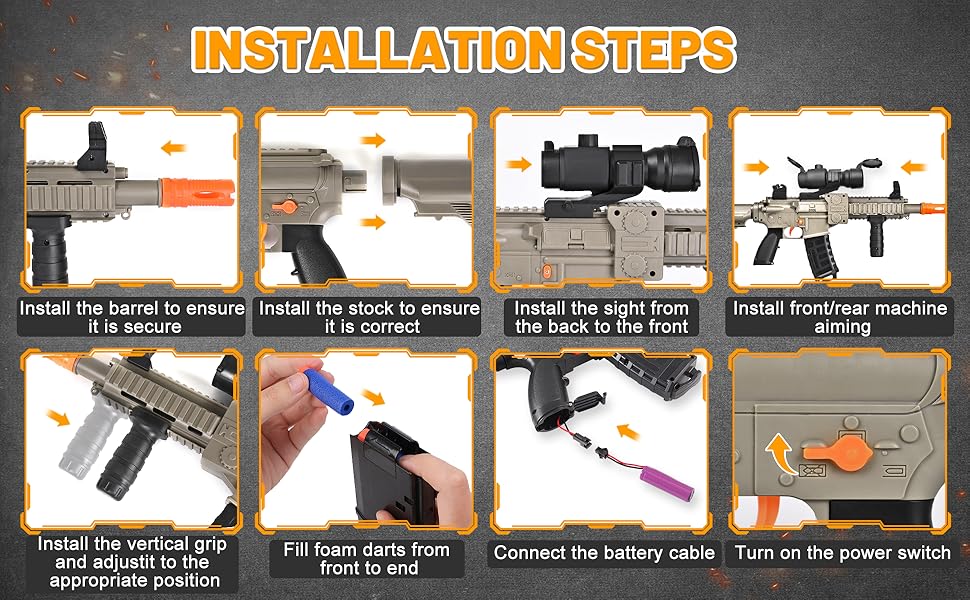 INSTALLATION STEPS

Install the barrel to ensure it is secure

Install the stock to ensure it is correct

Install the sight from the back to the front

Install front/rear machine aiming

Install the vertical grip and adjustit to the appropriate position

Fill foam darts from front to end

Connect the battery cable

Turn on the power switch