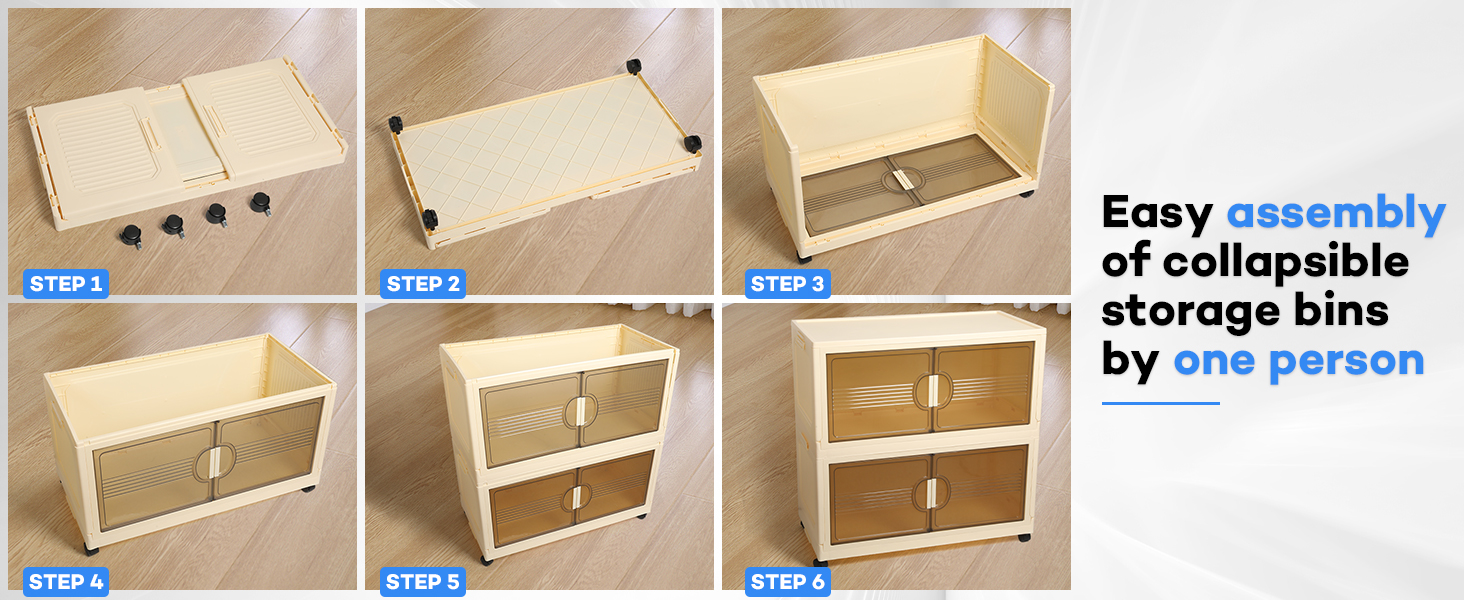 STEP 1

STEP 2

STEP 3

STEP 4

STEP 5

STEP 6

Easy assembly of collapsible storage bins by one person