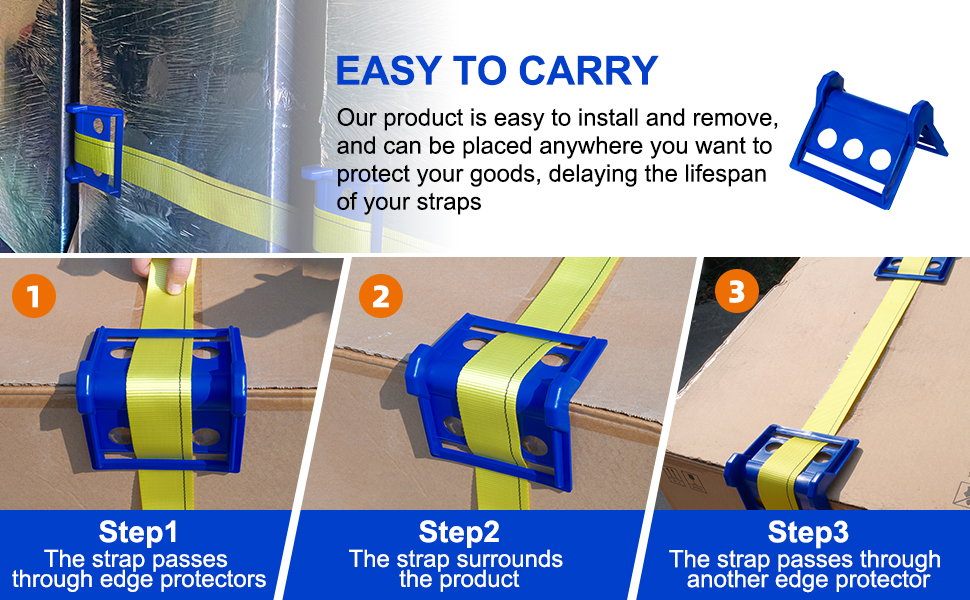 EASY TO CARRY

Our product is easy to install and remove, and can be placed anywhere you want to protect your goods, delaying the lifespan of your straps

1

2

3

Step1
The strap passes through edge protectors

Step2
The strap surrounds the product

Step3
The strap passes through another edge protector