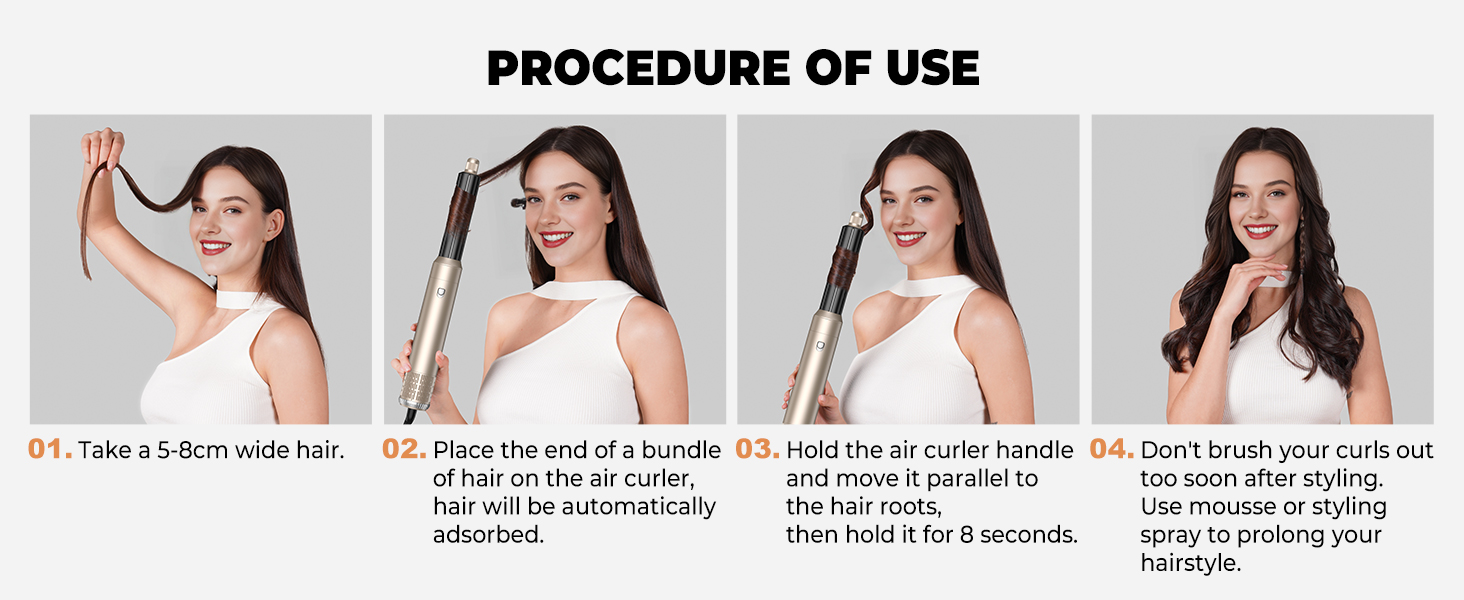 PROCEDURE OF USE

01. Take a 5-8cm wide hair.

02. Place the end of a bundle of hair on the air curler, hair will be automatically adsorbed.

03. Hold the air curler handle and move it parallel to the hair roots,
then hold it for 8 seconds.

04. Don't brush your curls out too soon after styling. Use mousse or styling spray to prolong your hairstyle.