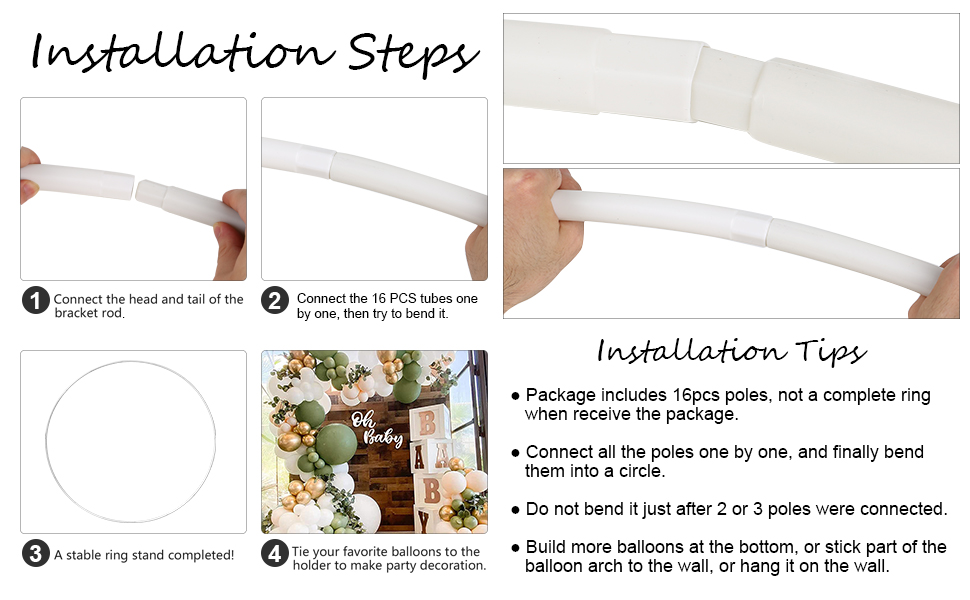 Installation Steps

1 Connect the head and tail of the bracket rod.

2 Connect the 16 PCS tubes one by one, then try to bend it.

3 A stable ring stand completed!

Oh Baby

B A B Y

4 Tie your favorite balloons to the holder to make party decoration.

Installation Tips

● Package includes 16pcs poles, not a complete ring when receive the package.

● Connect all the poles one by one, and finally bend them into a circle.

● Do not bend it just after 2 or 3 poles were connected.

● Build more balloons at the bottom, or stick part of the balloon arch to the wall, or hang it on the wall.