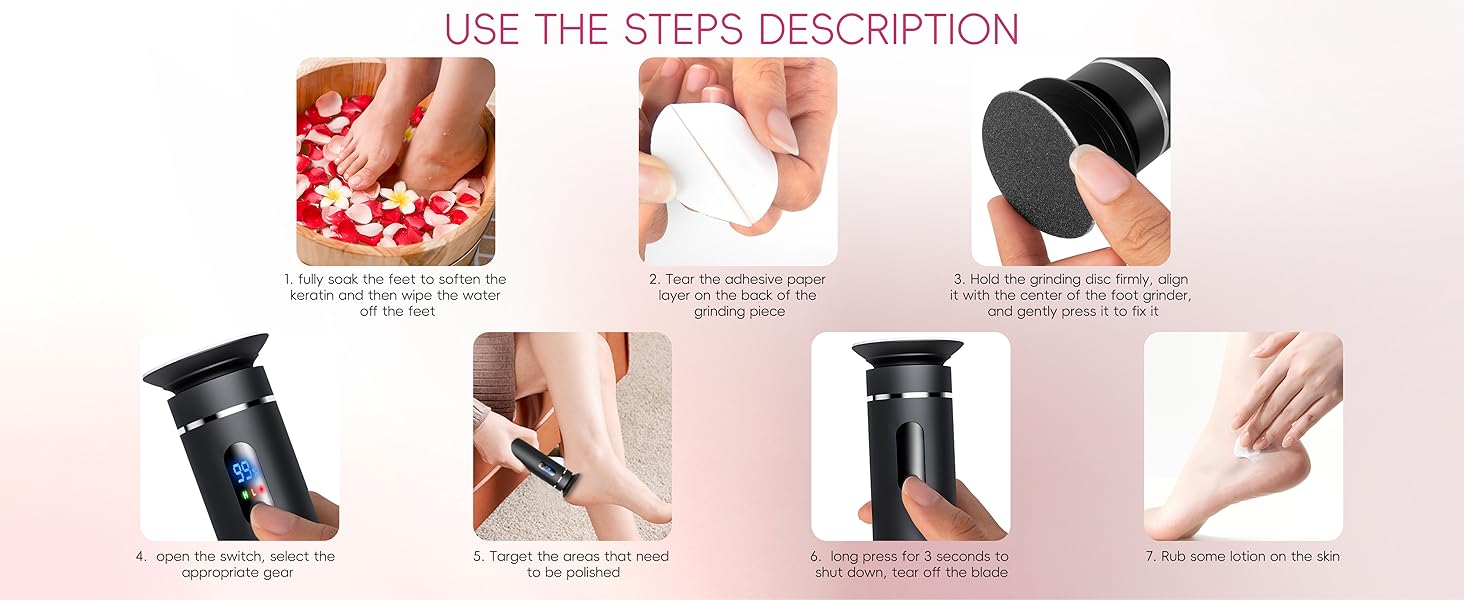 USE THE STEPS DESCRIPTION

1. fully soak the feet to soften the keratin and then wipe the water off the feet

2. Tear the adhesive paper layer on the back of the grinding piece

3. Hold the grinding disc firmly, align it with the center of the foot grinder, and gently press it to fix it

99

4. open the switch, select the appropriate gear

5. Target the areas that need to be polished

6. long press for 3 seconds to shut down, tear off the blade

7. Rub some lotion on the skin