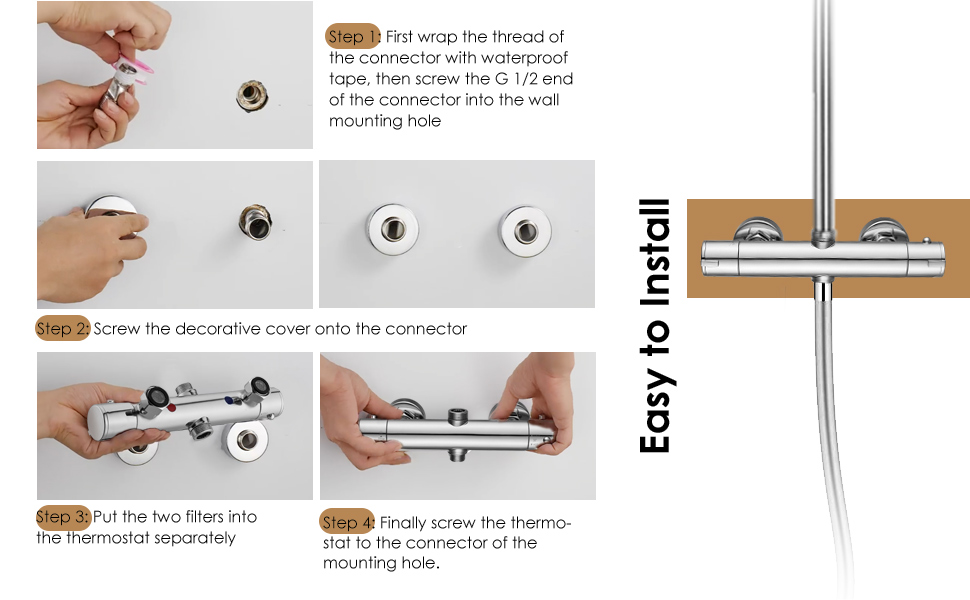 Step 1: First wrap the thread of the connector with waterproof tape, then screw the G 1/2 end of the connector into the wall mounting hole

Step 2: Screw the decorative cover onto the connector

Step 3: Put the two filters into the thermostat separately

Step 4: Finally screw the thermostat to the connector of the mounting hole.

Easy to Install