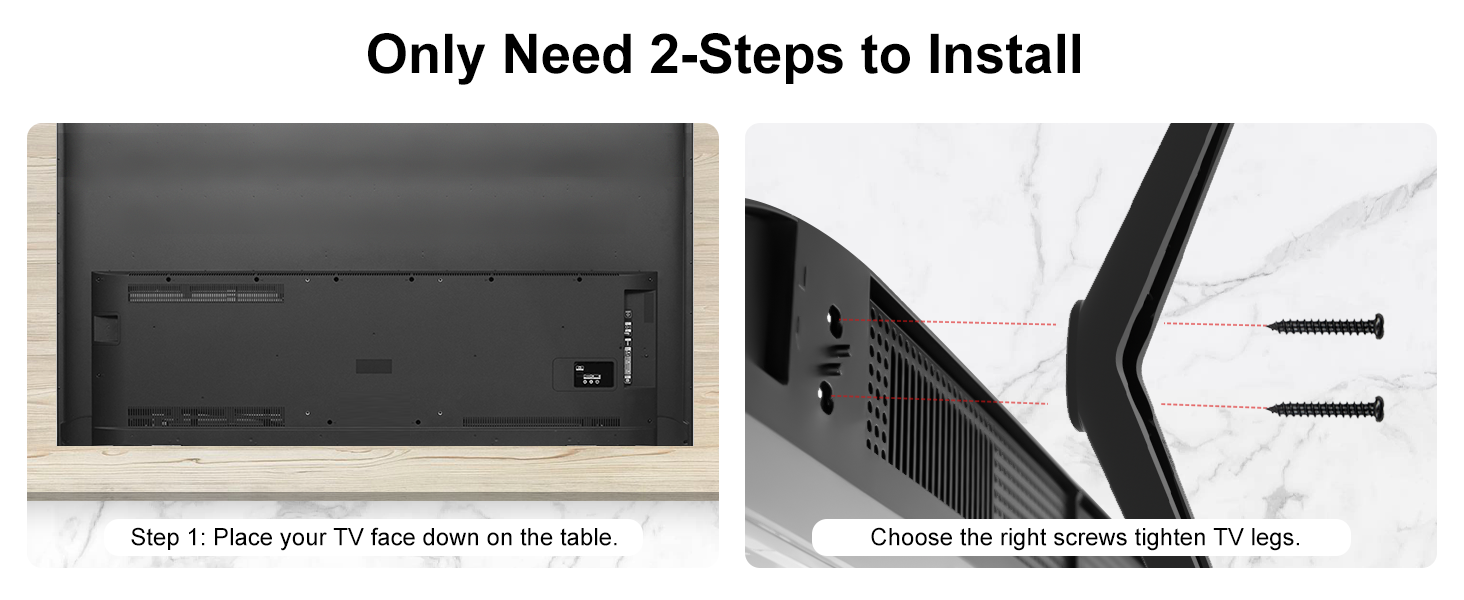 Only Need 2-Steps to Install

Step 1: Place your TV face down on the table.

Choose the right screws tighten TV legs.