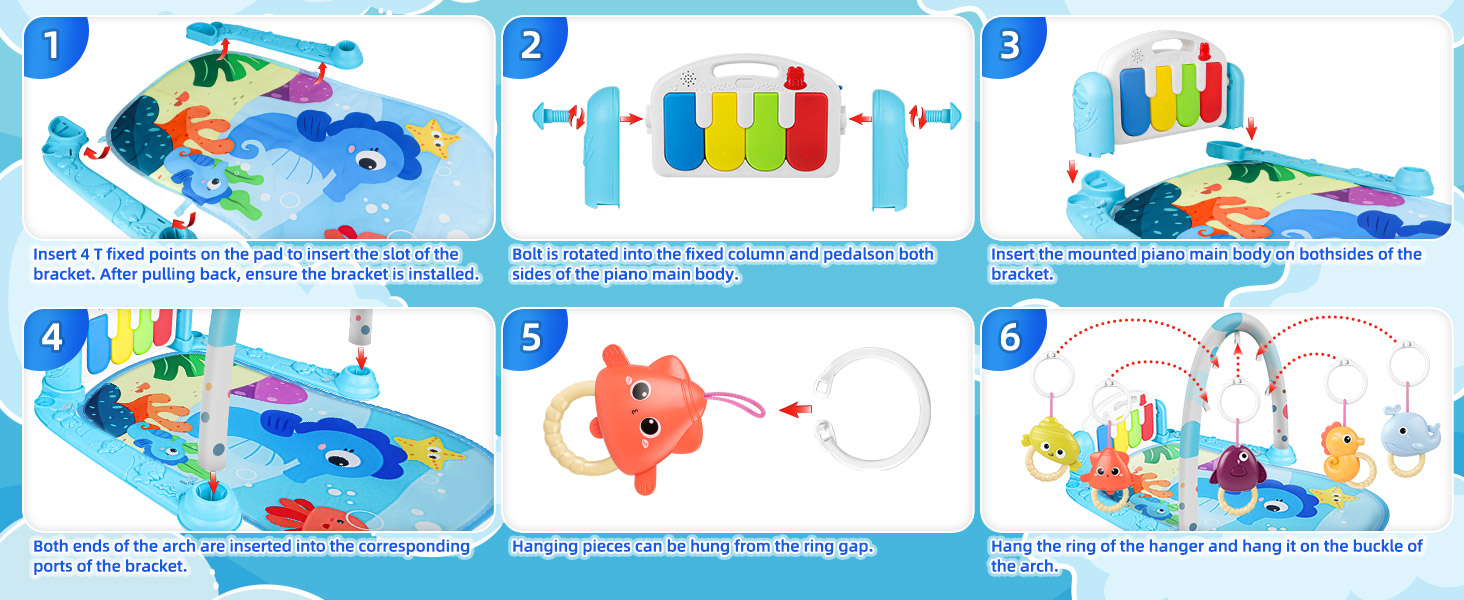 1

Insert 4 T fixed points on the pad to insert the slot of the bracket. After pulling back, ensure the bracket is installed.

2

Bolt is rotated into the fixed column and pedalson both sides of the piano main body.

3

Insert the mounted piano main body on bothsides of the bracket.

4

Both ends of the arch are inserted into the corresponding ports of the bracket.

5

Hanging pieces can be hung from the ring gap.

6

Hang the ring of the hanger and hang it on the buckle of the arch.