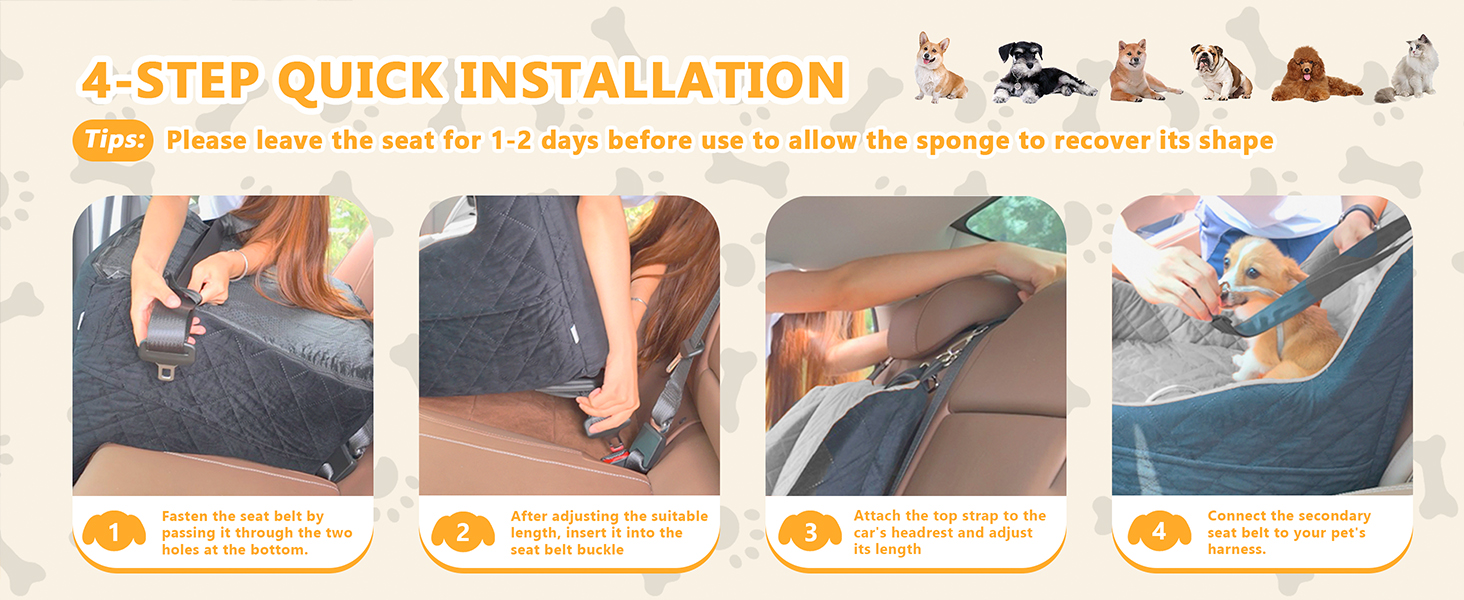 4-STEP QUICK INSTALLATION

Tips: Please leave the seat for 1-2 days before use to allow the sponge to recover its shape

1 Fasten the seat belt by passing it through the two holes at the bottom.

2 After adjusting the suitable length, insert it into the seat belt buckle

3 Attach the top strap to the car's headrest and adjust its length

4 Connect the secondary seat belt to your pet's harness.