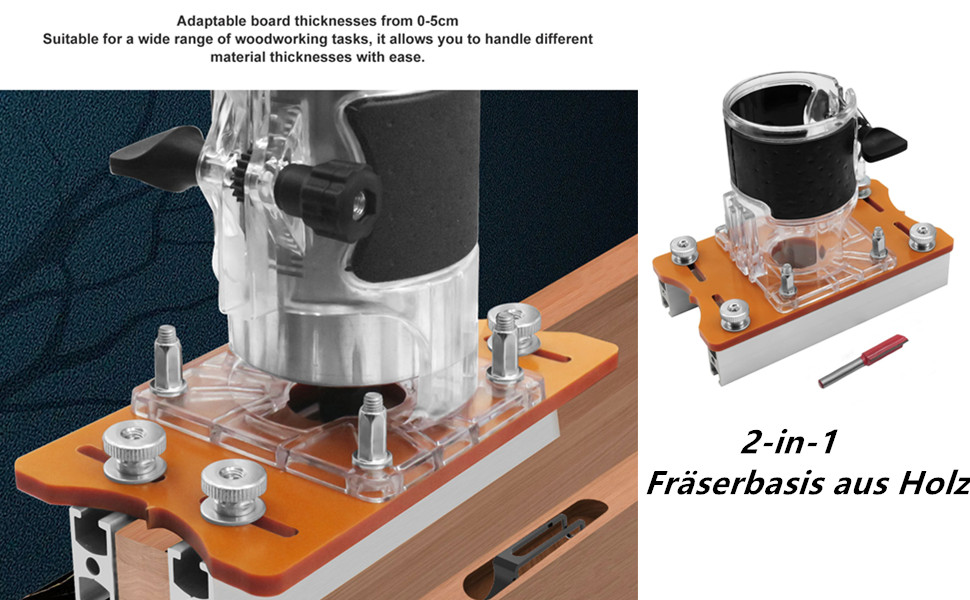 Adaptable board thicknesses from 0-5cm
Suitable for a wide range of woodworking tasks, it allows you to handle different material thicknesses with ease.

2-in-1
Fräserbasis aus Holz