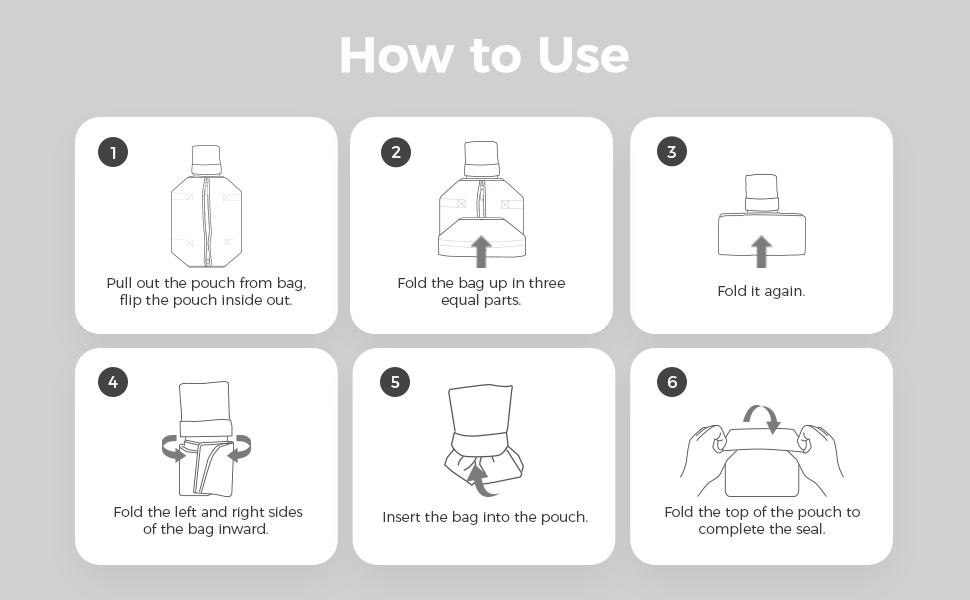 How to Use

1

Pull out the pouch from bag, flip the pouch inside out.

2

Fold the bag up in three equal parts.

3

Fold it again.

4

Fold the left and right sides of the bag inward.

5

Insert the bag into the pouch.

6

Fold the top of the pouch to complete the seal.