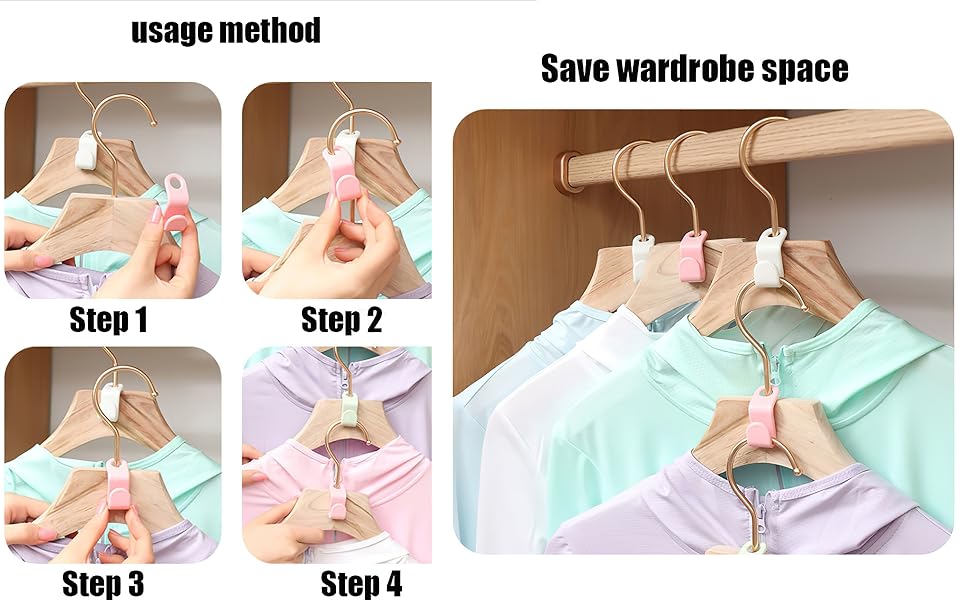 usage method

Step 1

Step 2

Step 3

Step 4

Save wardrobe space