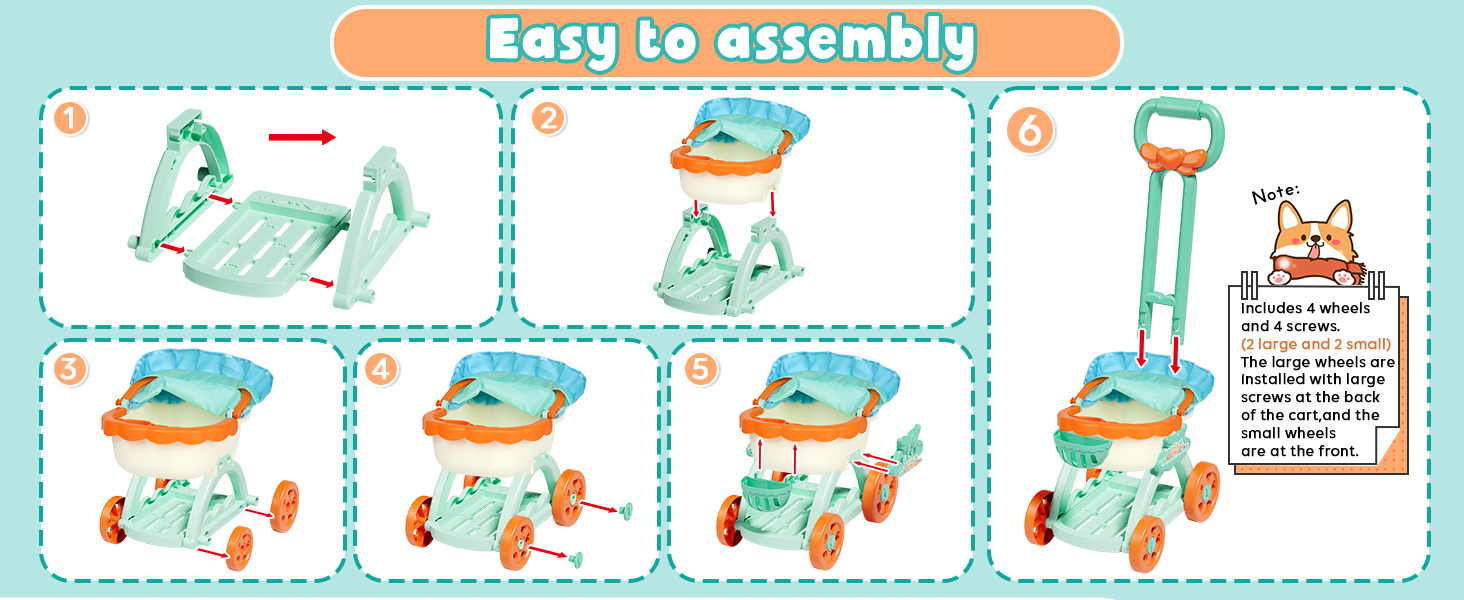 Easy to assembly

1

2

3

4

5

6

Note:

Includes 4 wheels and 4 screws. (2 large and 2 small) The large wheels are installed with large screws at the back of the cart,and the small wheels are at the front.