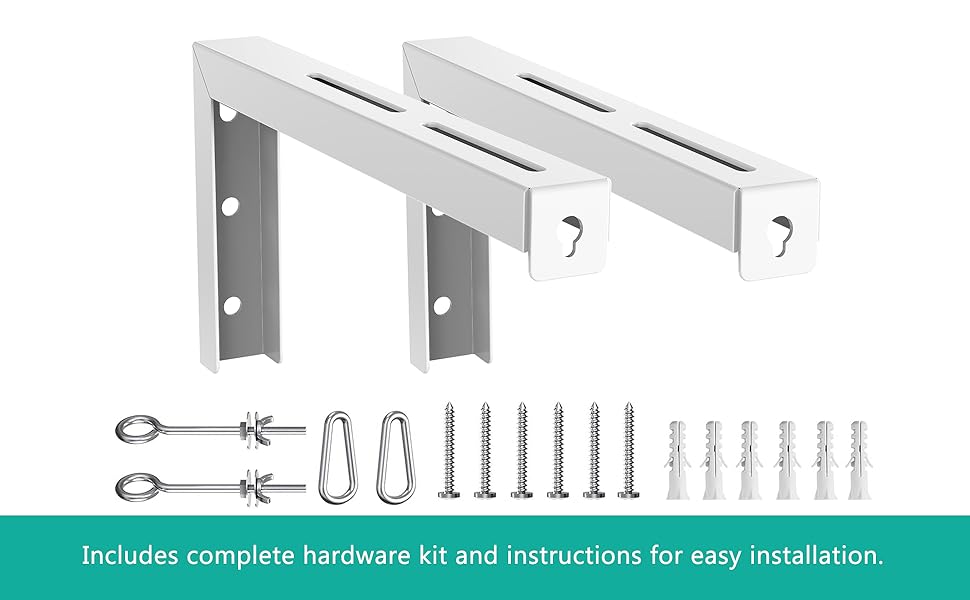 Includes complete hardware kit and instructions for easy installation.