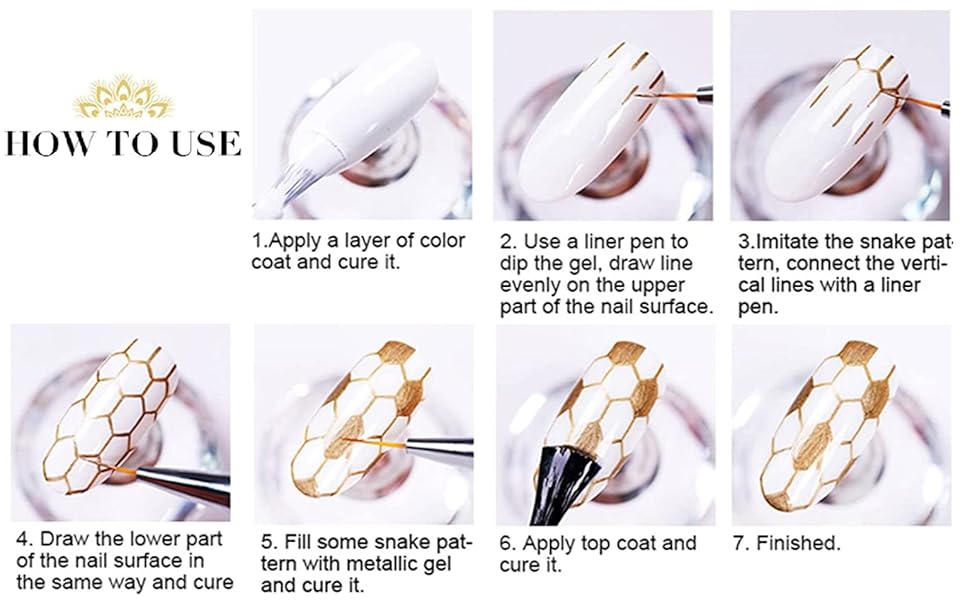 HOW TO USE

1.Apply a layer of color coat and cure it.

2. Use a liner pen to dip the gel, draw line evenly on the upper part of the nail surface.

3.Imitate the snake pattern, connect the vertical lines with a liner pen.

4. Draw the lower part of the nail surface in the same way and cure

5. Fill some snake pattern with metallic gel and cure it.

6. Apply top coat and cure it.

7. Finished.