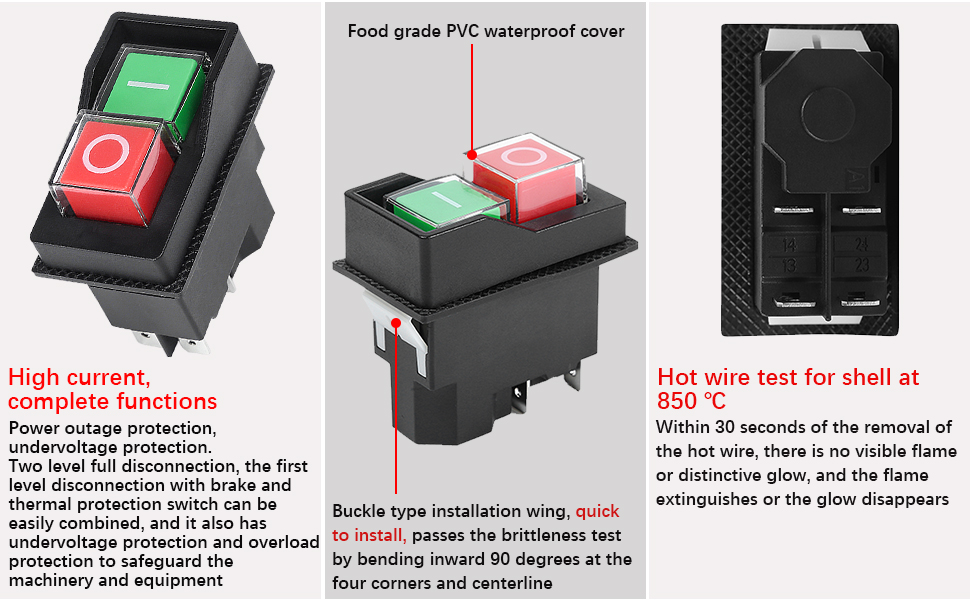 High current, complete functions

Power outage protection, undervoltage protection.
Two level full disconnection, the first level disconnection with brake and thermal protection switch can be easily combined, and it also has undervoltage protection and overload protection to safeguard the machinery and equipment

Food grade PVC waterproof cover

Buckle type installation wing, quick to install, passes the brittleness test by bending inward 90 degrees at the four corners and centerline

A1

14 24
13 23

Hot wire test for shell at 850 ℃

Within 30 seconds of the removal of the hot wire, there is no visible flame or distinctive glow, and the flame extinguishes or the glow disappears