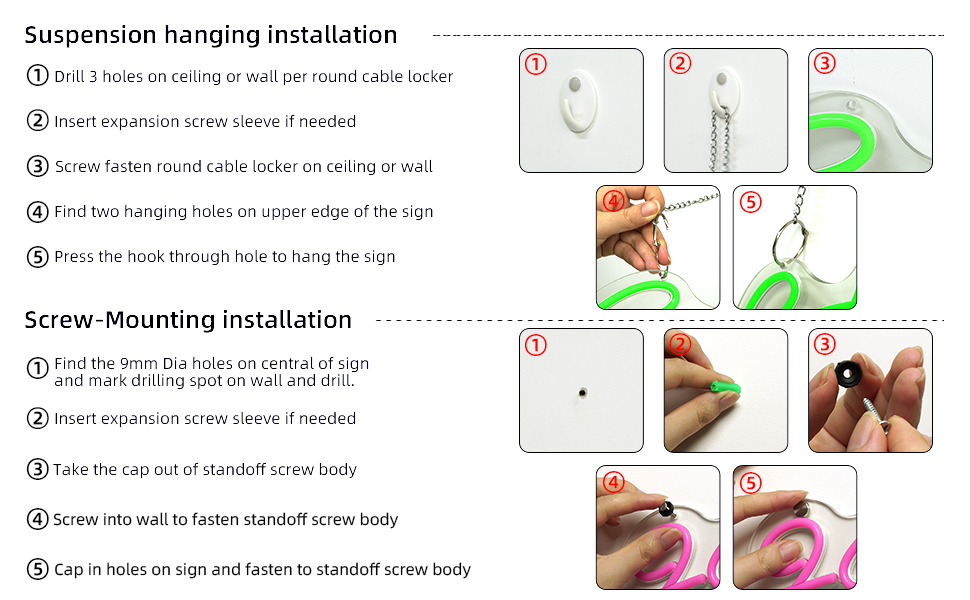 Suspension hanging installation

① Drill 3 holes on ceiling or wall per round cable locker

② Insert expansion screw sleeve if needed

③ Screw fasten round cable locker on ceiling or wall

④ Find two hanging holes on upper edge of the sign

⑤ Press the hook through hole to hang the sign

①

②

③

④

⑤

Screw-Mounting installation

① Find the 9mm Dia holes on central of sign and mark drilling spot on wall and drill.

② Insert expansion screw sleeve if needed

③ Take the cap out of standoff screw body

④ Screw into wall to fasten standoff screw body

⑤ Cap in holes on sign and fasten to standoff screw body

①

②

③

④

⑤