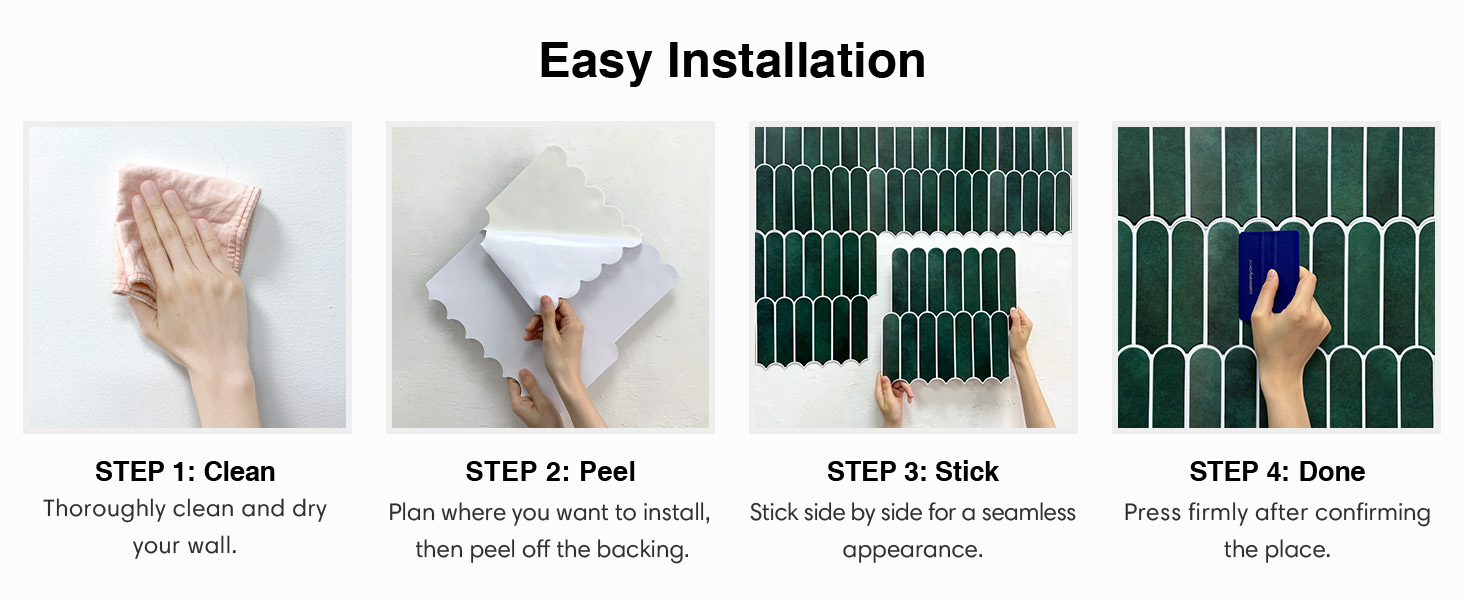 Easy Installation

STEP 1: Clean
Thoroughly clean and dry your wall.

STEP 2: Peel
Plan where you want to install, then peel off the backing.

STEP 3: Stick
Stick side by side for a seamless appearance.

STEP 4: Done
Press firmly after confirming the place.