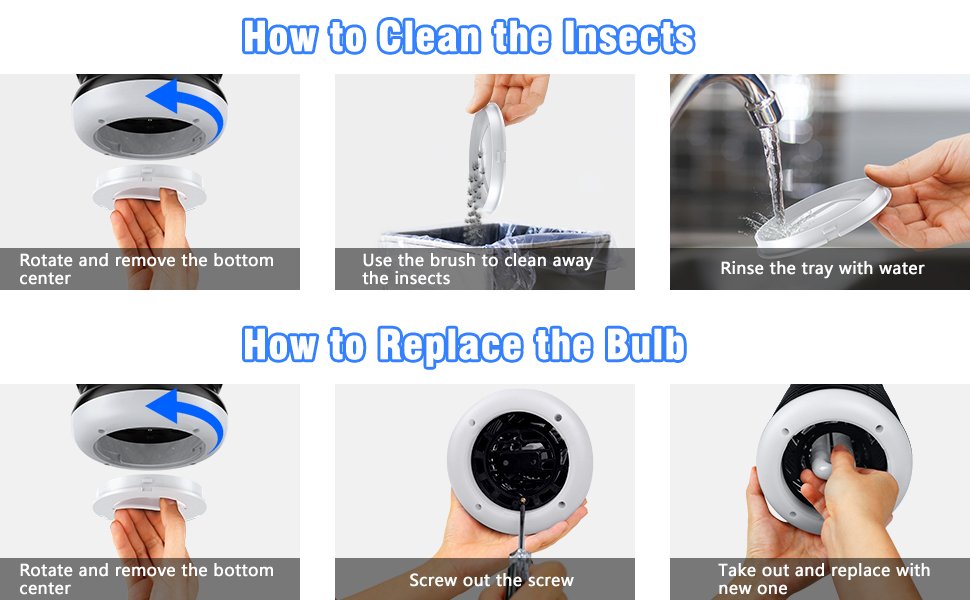 How to Clean the Insects

Rotate and remove the bottom center

Use the brush to clean away the insects

Rinse the tray with water

How to Replace the Bulb

Rotate and remove the bottom center

Screw out the screw

Take out and replace with new one