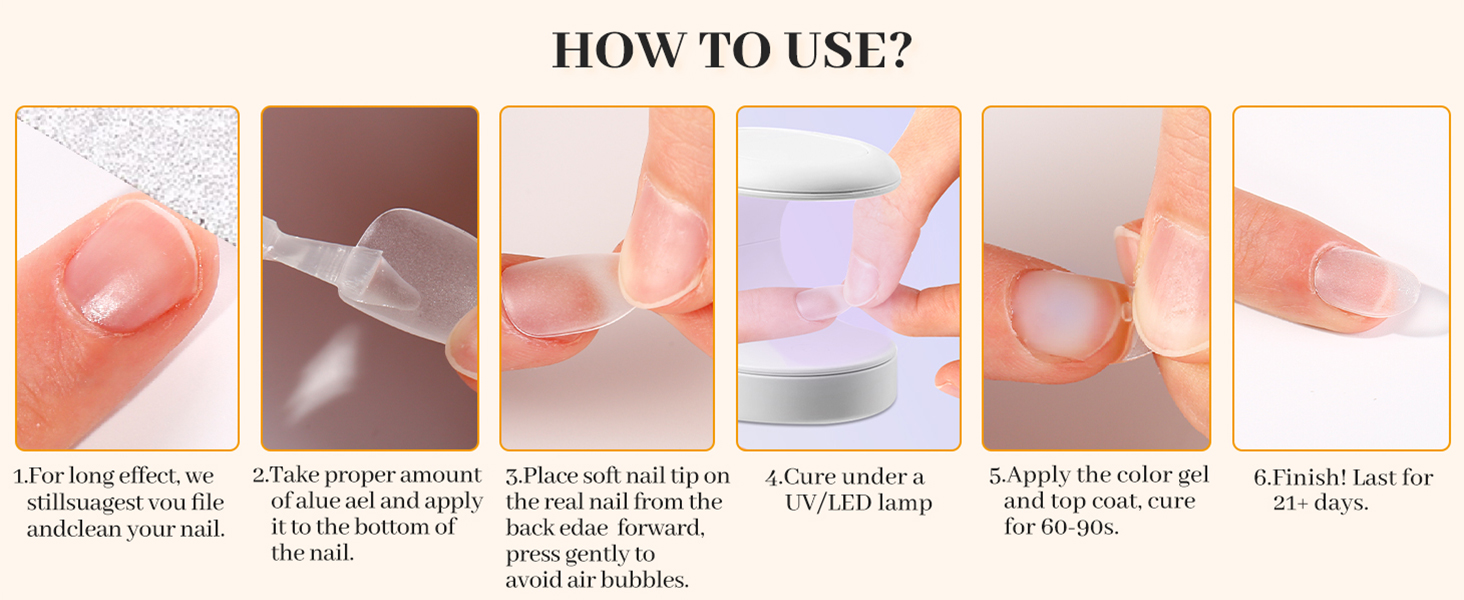 HOW TO USE?

1.For long effect, we stillsuagest vou file andclean your nail.

2.Take proper amount of alue ael and apply it to the bottom of the nail.

3.Place soft nail tip on the real nail from the back edae forward, press gently to avoid air bubbles.

4.Cure under a UV/LED lamp

5.Apply the color gel and top coat, cure for 60-90s.

6.Finish! Last for 21+ days.