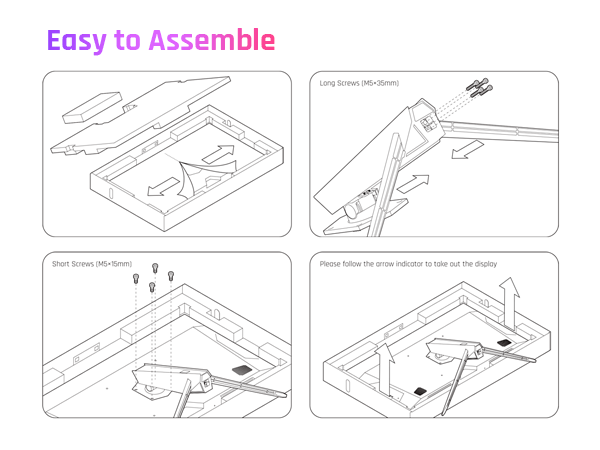 Easy to Assemble

Long Screws (M5×35mm)

Short Screws (M5×15mm)

Please follow the arrow indicator to take out the display