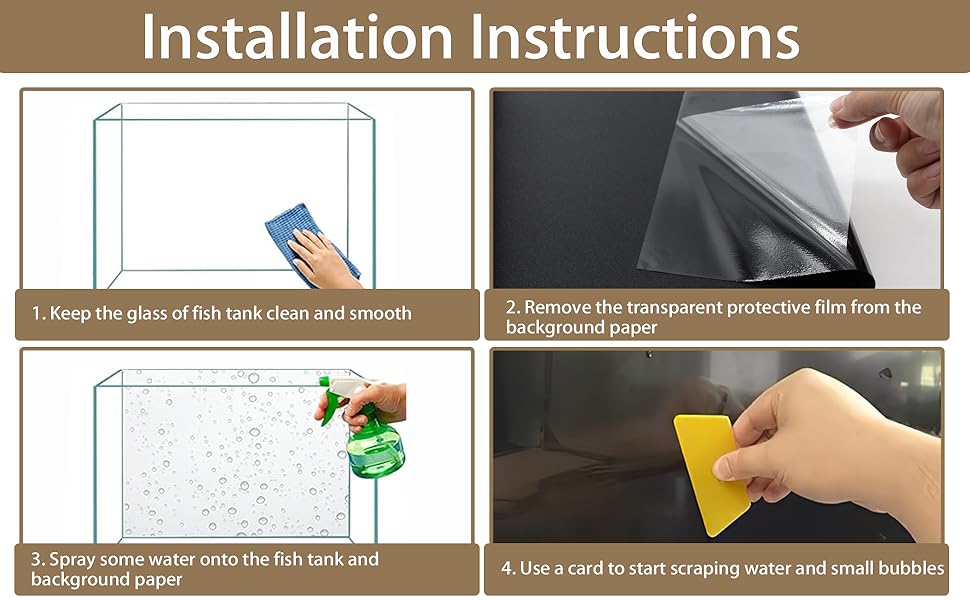 Installation Instructions

1. Keep the glass of fish tank clean and smooth

2. Remove the transparent protective film from the background paper

3. Spray some water onto the fish tank and background paper

4. Use a card to start scraping water and small bubbles