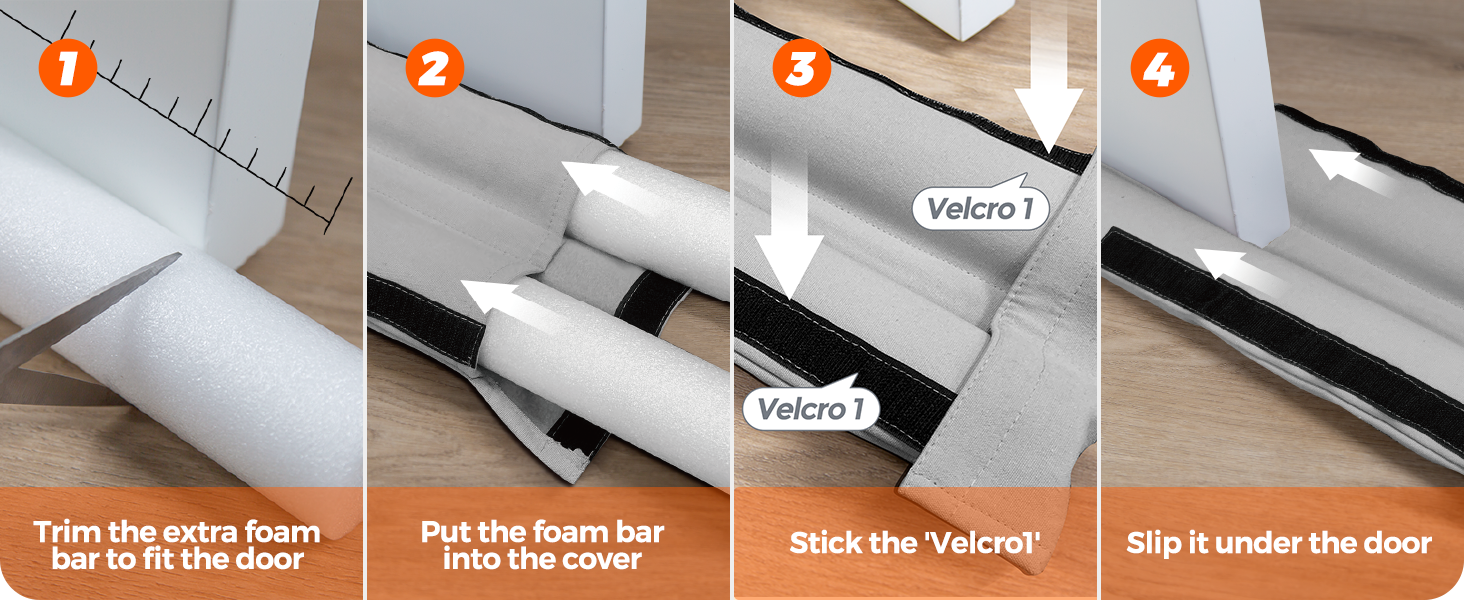 1

Trim the extra foam bar to fit the door

2

Put the foam bar into the cover

3

Velcro 1

Velcro 1

Stick the 'Velcro1'

4

Slip it under the door