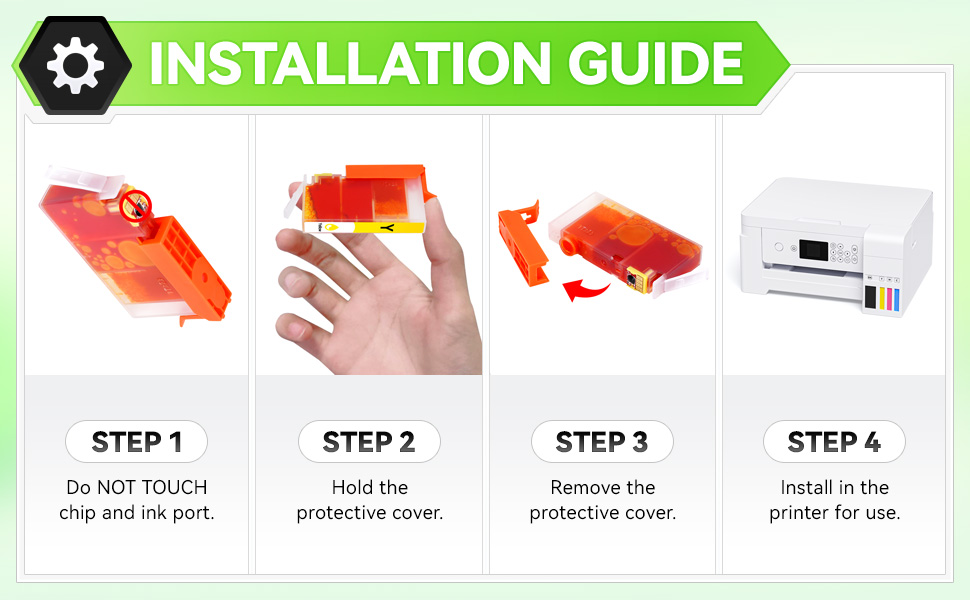 INSTALLATION GUIDE

Y

STEP 1
Do NOT TOUCH chip and ink port.

STEP 2
Hold the protective cover.

STEP 3
Remove the protective cover.

STEP 4
Install in the printer for use.