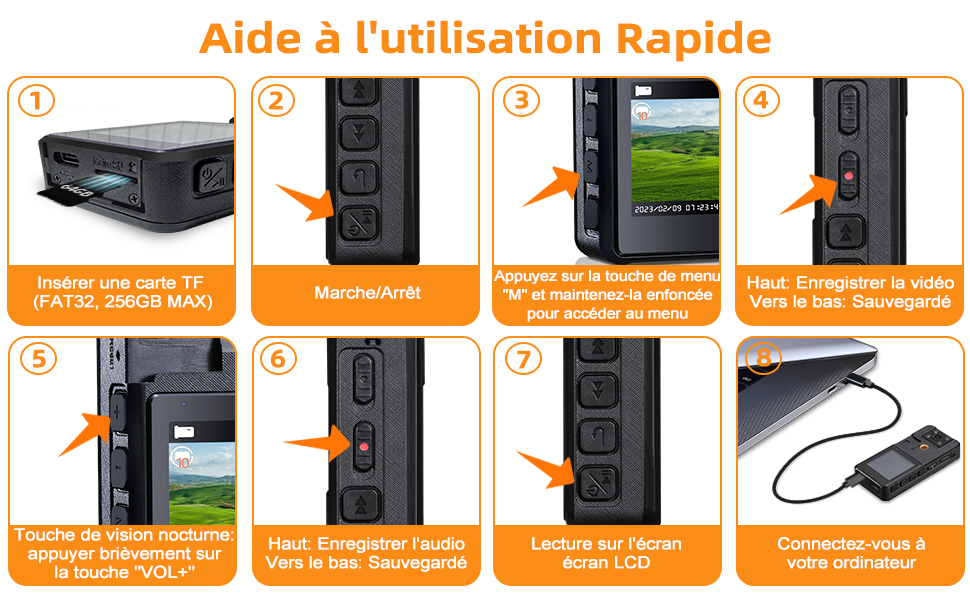 Aide à l'utilisation Rapide

1

64GB

Insérer une carte TF (FAT32, 256GB MAX)

2

Marche/Arrêt

3

10

2023/02/09 07:23:4

Appuyez sur la touche de menu "M" et maintenez-la enfoncée pour accéder au menu

4

Haut: Enregistrer la vidéo Vers le bas: Sauvegardé

5

10

Touche de vision nocturne: appuyer brièvement sur la touche "VOL+"

6

Haut: Enregistrer l'audio Vers le bas: Sauvegardé

7

Lecture sur l'écran écran LCD

8

Connectez-vous à votre ordinateur