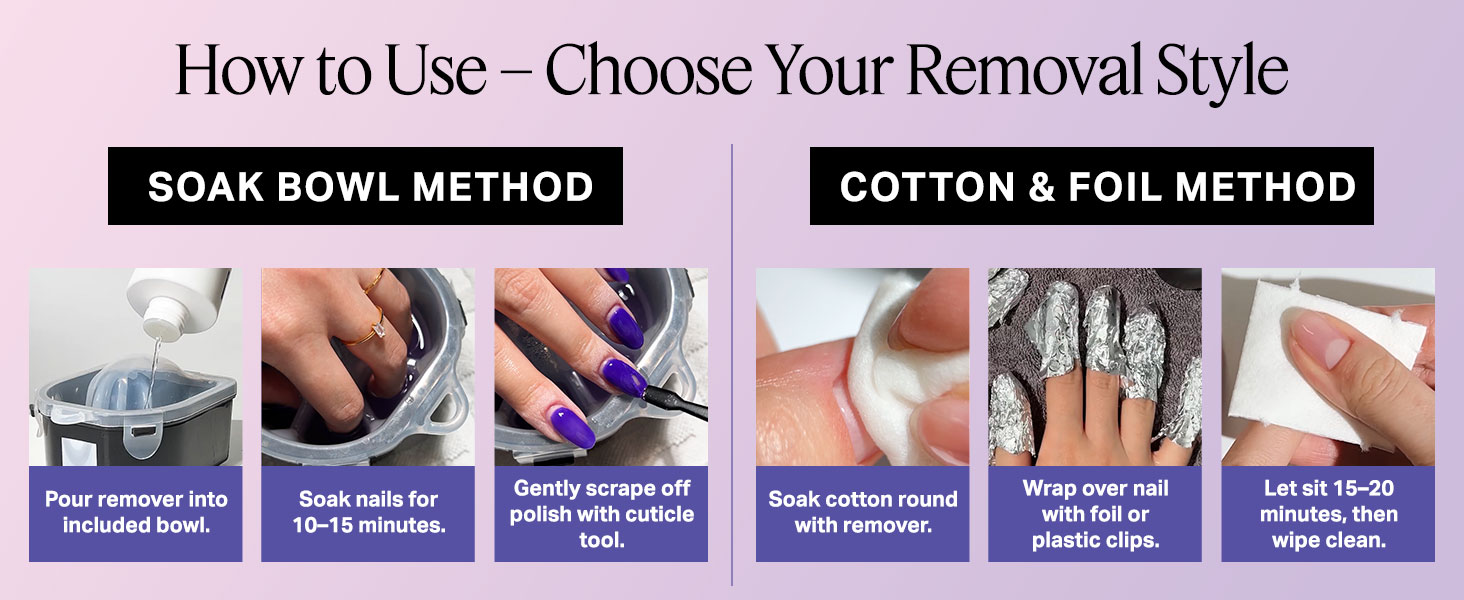 How to Use – Choose Your Removal Style

SOAK BOWL METHOD

Pour remover into included bowl.

Soak nails for 10–15 minutes.

Gently scrape off polish with cuticle tool.

COTTON & FOIL METHOD

Soak cotton round with remover.

Wrap over nail with foil or plastic clips.

Let sit 15–20 minutes, then wipe clean.