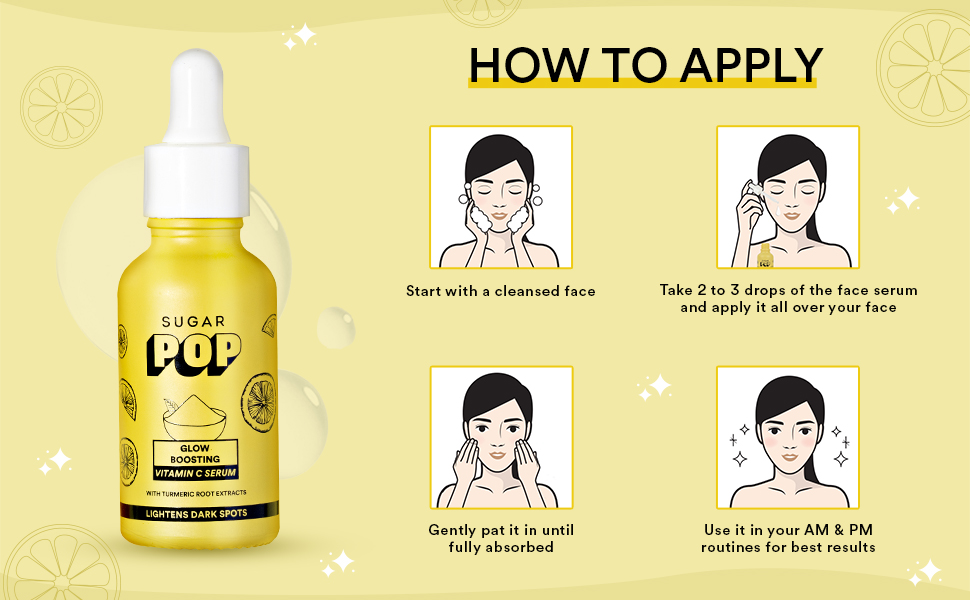 SUGAR
POP

GLOW BOOSTING
VITAMIN C SERUM

WITH TURMERIC ROOT EXTRACTS

LIGHTENS DARK SPOTS

HOW TO APPLY

Start with a cleansed face

Take 2 to 3 drops of the face serum and apply it all over your face

Gently pat it in until fully absorbed

Use it in your AM & PM routines for best results