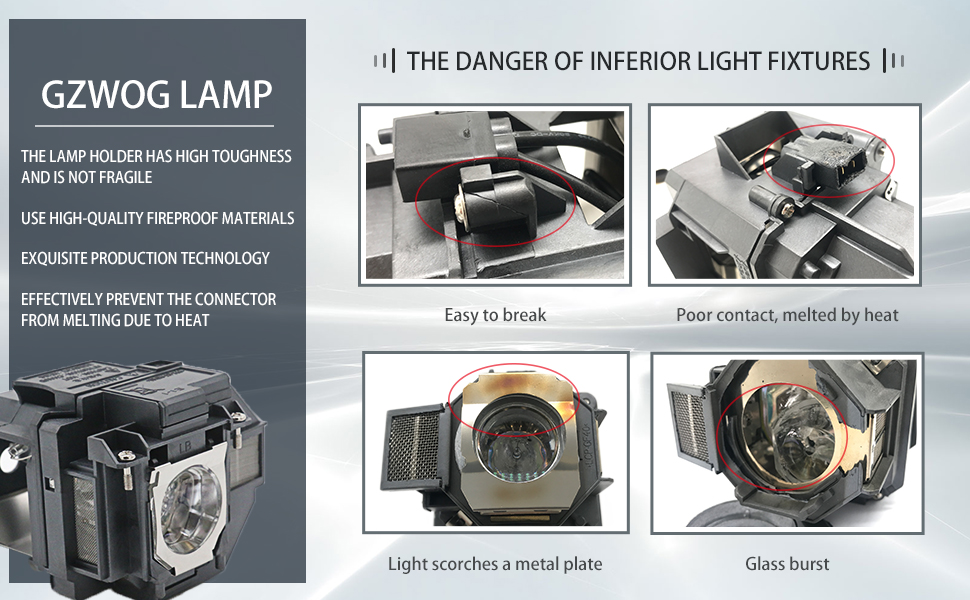 GZWOG LAMP

THE LAMP HOLDER HAS HIGH TOUGHNESS AND IS NOT FRAGILE

USE HIGH-QUALITY FIREPROOF MATERIALS

EXQUISITE PRODUCTION TECHNOLOGY

EFFECTIVELY PREVENT THE CONNECTOR FROM MELTING DUE TO HEAT

THE DANGER OF INFERIOR LIGHT FIXTURES

Easy to break

Poor contact, melted by heat

Light scorches a metal plate

Glass burst