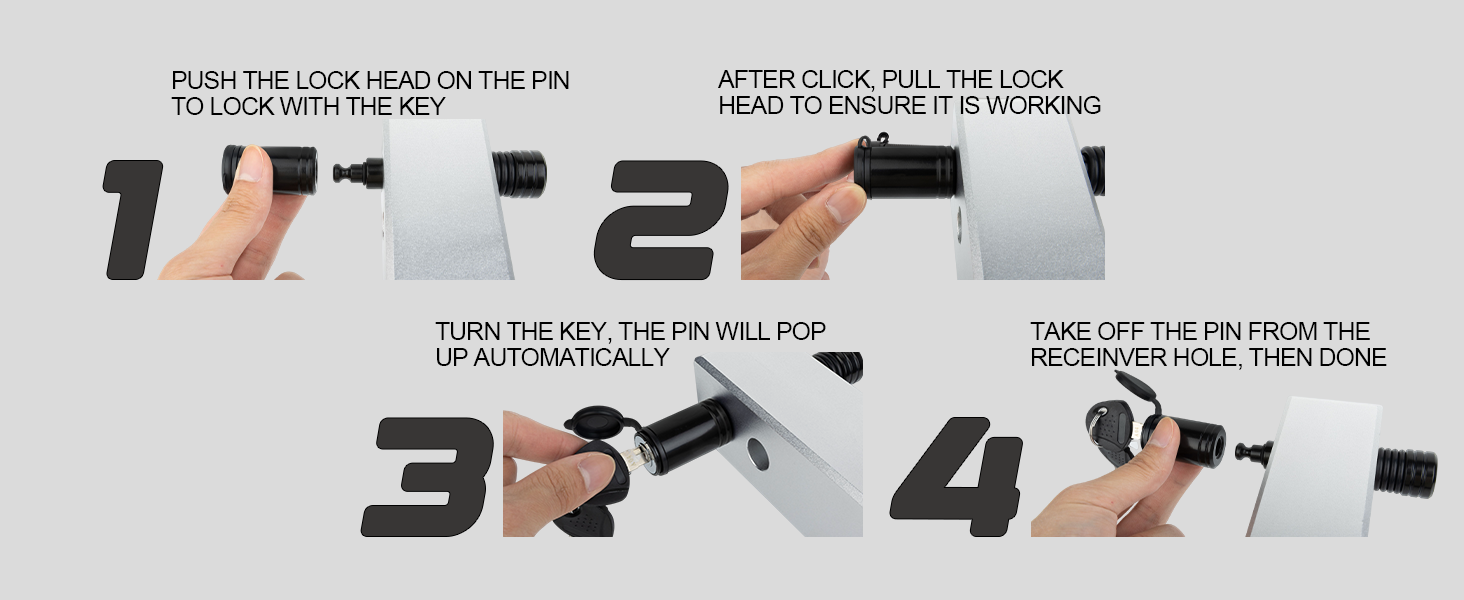 PUSH THE LOCK HEAD ON THE PIN TO LOCK WITH THE KEY

1

AFTER CLICK, PULL THE LOCK HEAD TO ENSURE IT IS WORKING

2

TURN THE KEY, THE PIN WILL POP UP AUTOMATICALLY

3

TAKE OFF THE PIN FROM THE RECEINVER HOLE, THEN DONE

4