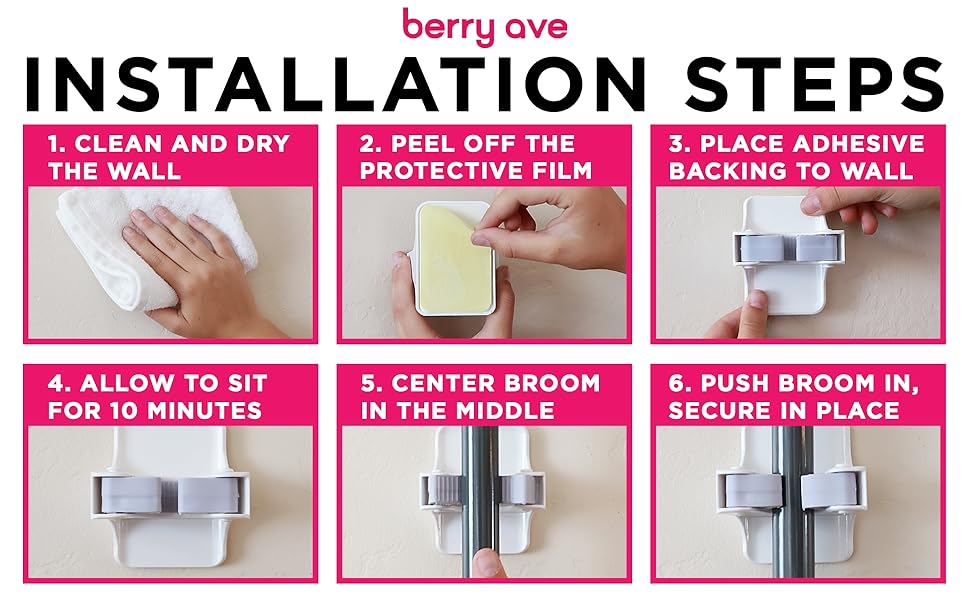 berry ave

INSTALLATION STEPS

1. CLEAN AND DRY THE WALL

2. PEEL OFF THE PROTECTIVE FILM

3. PLACE ADHESIVE BACKING TO WALL

4. ALLOW TO SIT FOR 10 MINUTES

5. CENTER BROOM IN THE MIDDLE

6. PUSH BROOM IN, SECURE IN PLACE