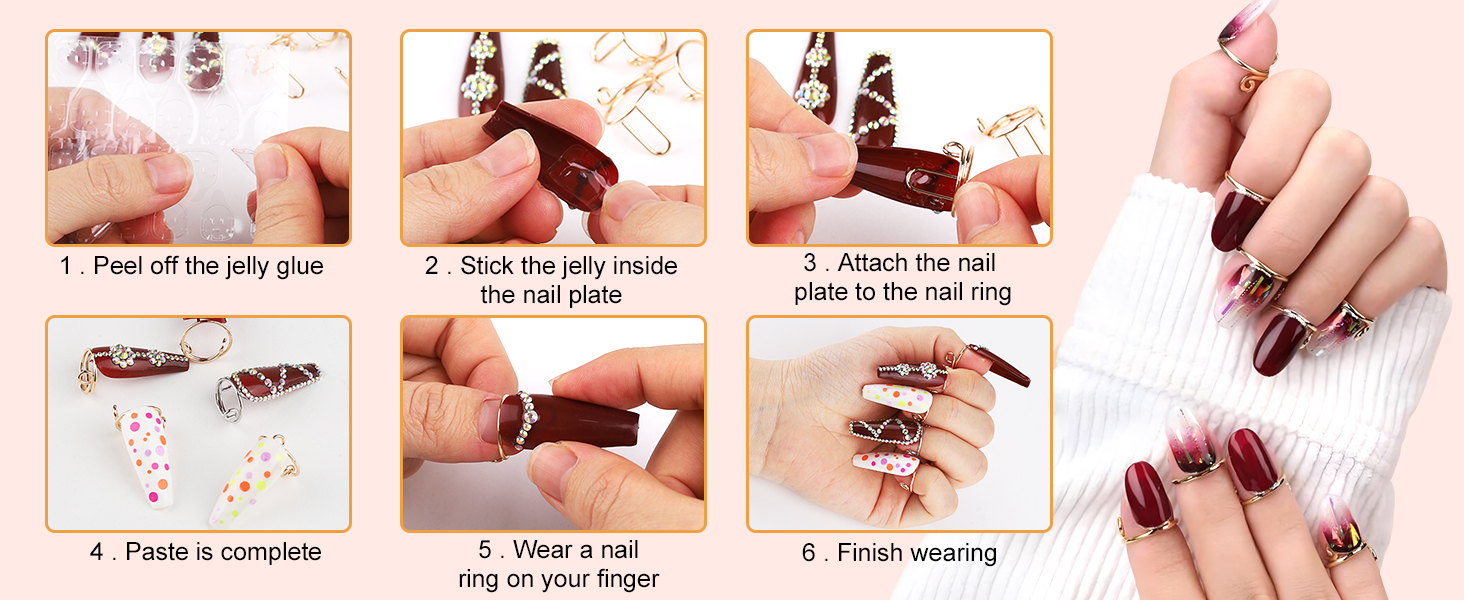 1 . Peel off the jelly glue

2 . Stick the jelly inside the nail plate

3 . Attach the nail plate to the nail ring

4 . Paste is complete

5 . Wear a nail ring on your finger

6 . Finish wearing