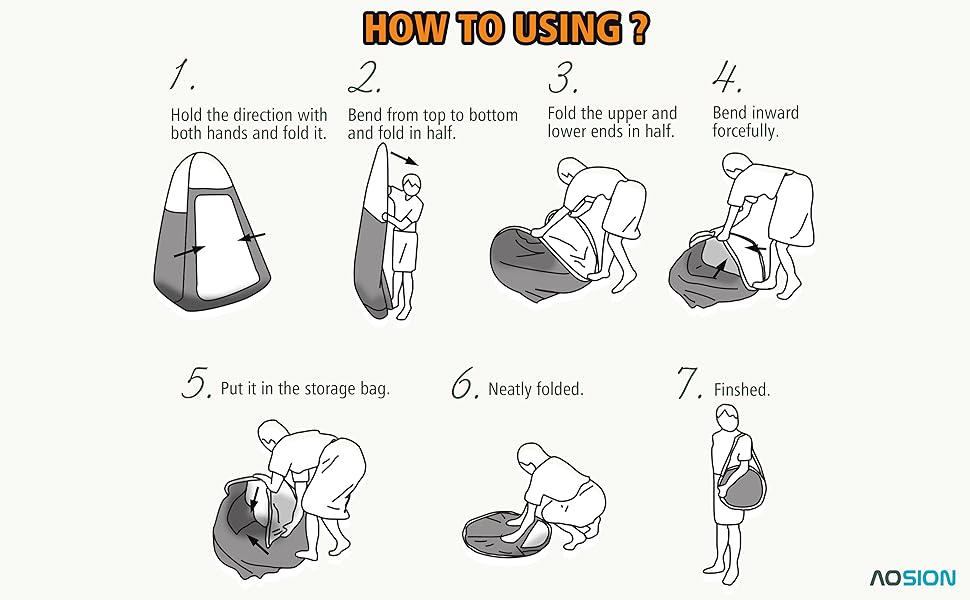 HOW TO USING ?

1. Hold the direction with both hands and fold it.

2. Bend from top to bottom and fold in half.

3. Fold the upper and lower ends in half.

4. Bend inward forcefully.

5. Put it in the storage bag.

6. Neatly folded.

7. Finshed.

AOSION