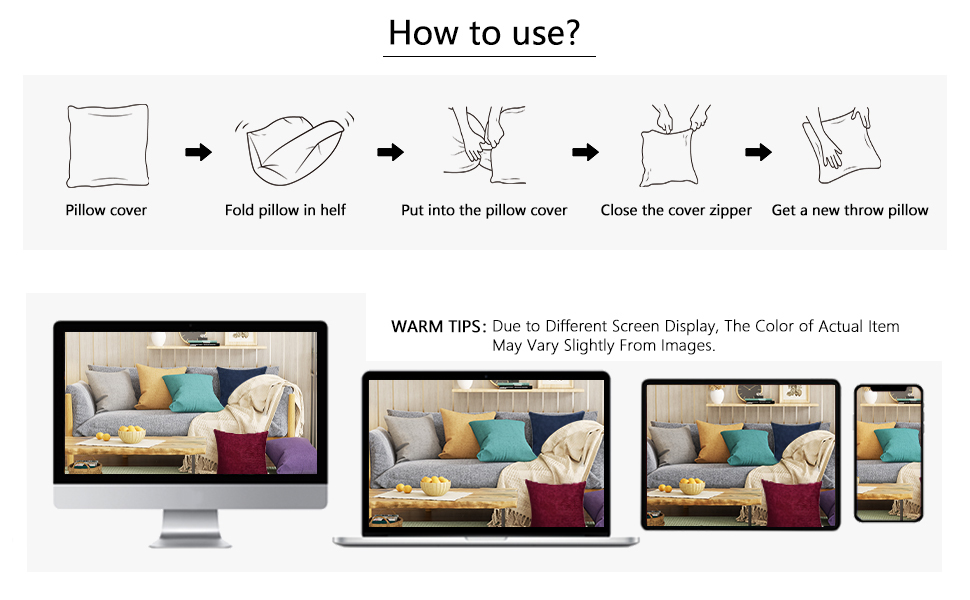 How to use?

Pillow cover

Fold pillow in helf

Put into the pillow cover

Close the cover zipper

Get a new throw pillow

WARM TIPS: Due to Different Screen Display, The Color of Actual Item May Vary Slightly From Images.