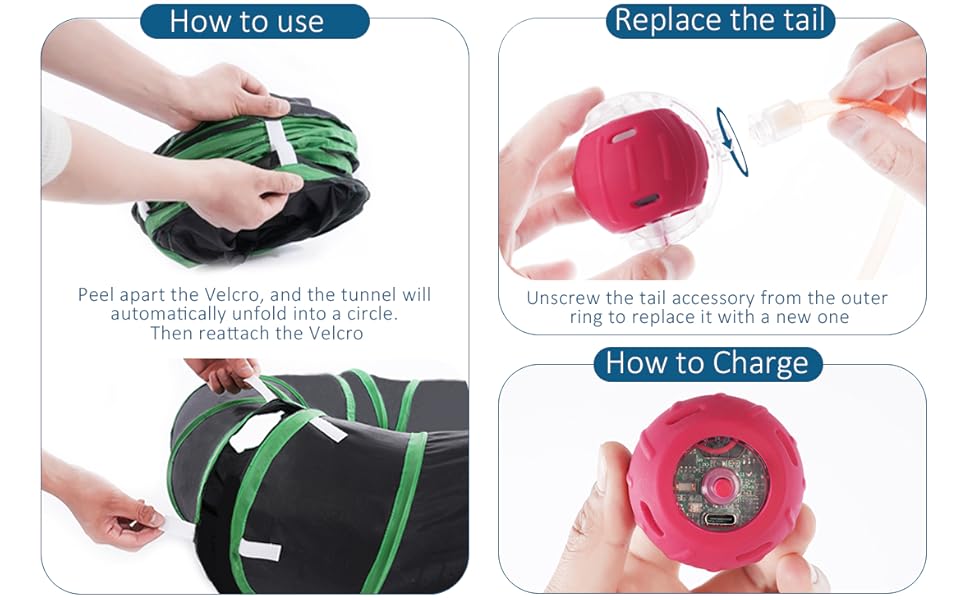 How to use

Peel apart the Velcro, and the tunnel will automatically unfold into a circle. Then reattach the Velcro

Replace the tail

Unscrew the tail accessory from the outer ring to replace it with a new one

How to Charge