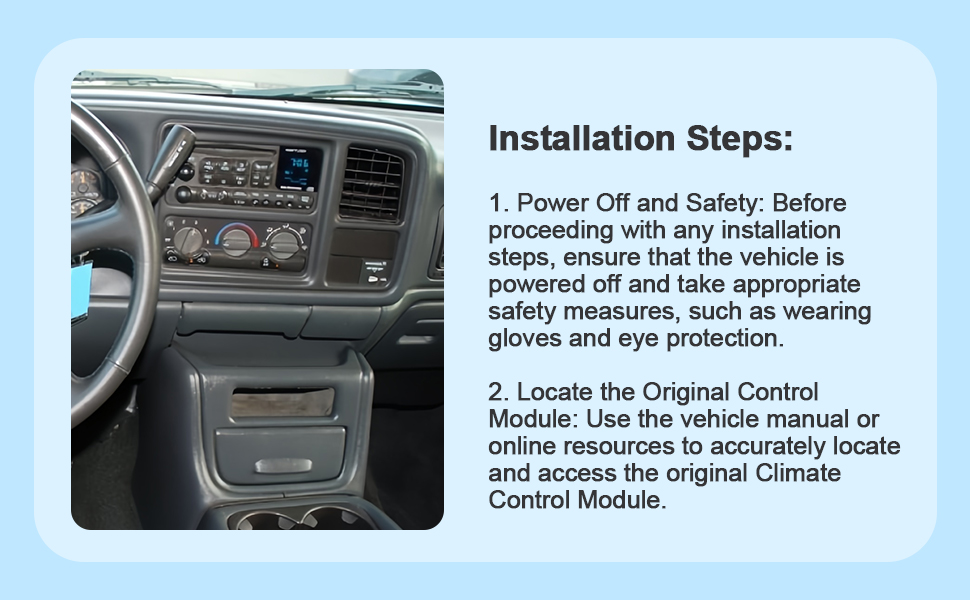 Installation Steps:

1. Power Off and Safety: Before proceeding with any installation steps, ensure that the vehicle is powered off and take appropriate safety measures, such as wearing gloves and eye protection.

2. Locate the Original Control Module: Use the vehicle manual or online resources to accurately locate and access the original Climate Control Module.