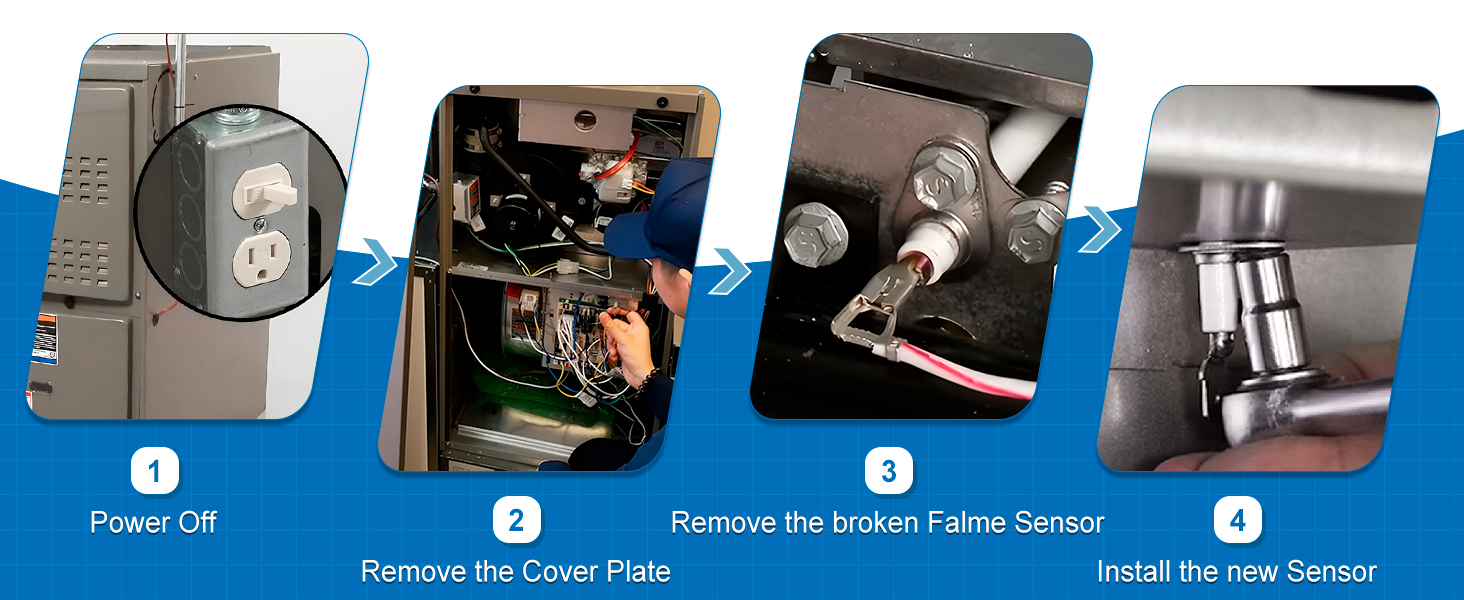 1
Power Off

2
Remove the Cover Plate

3
Remove the broken Falme Sensor

4
Install the new Sensor