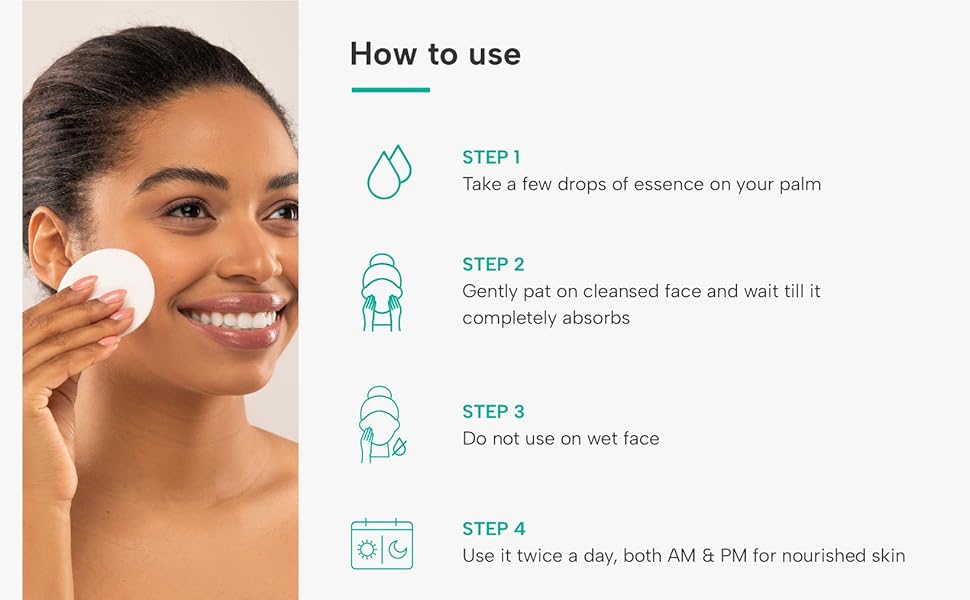 How to use

STEP 1
Take a few drops of essence on your palm

STEP 2
Gently pat on cleansed face and wait till it completely absorbs

STEP 3
Do not use on wet face

STEP 4
Use it twice a day, both AM & PM for nourished skin