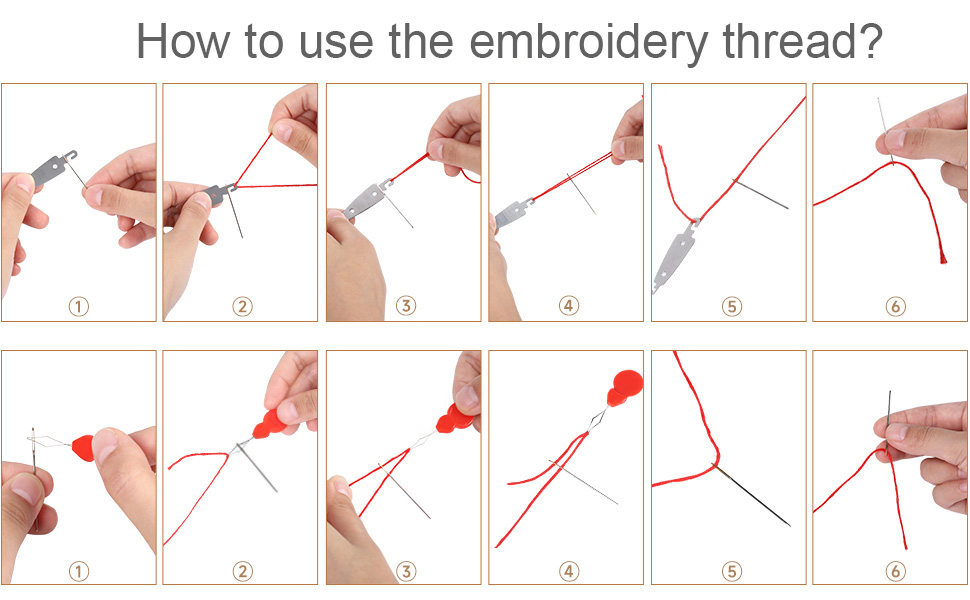 How to use the embroidery thread?

①
②
③
④
⑤
⑥

①
②
③
④
⑤
⑥