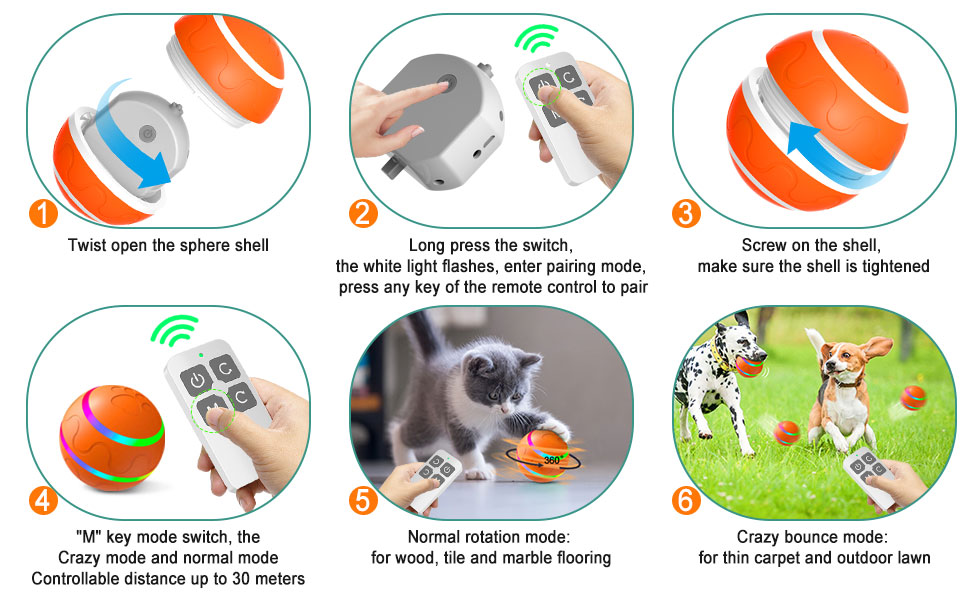 1
Twist open the sphere shell

2
Long press the switch, the white light flashes, enter pairing mode, press any key of the remote control to pair

3
Screw on the shell, make sure the shell is tightened

4
"M" key mode switch, the Crazy mode and normal mode Controllable distance up to 30 meters

5
360°
Normal rotation mode: for wood, tile and marble flooring

6
Crazy bounce mode: for thin carpet and outdoor lawn