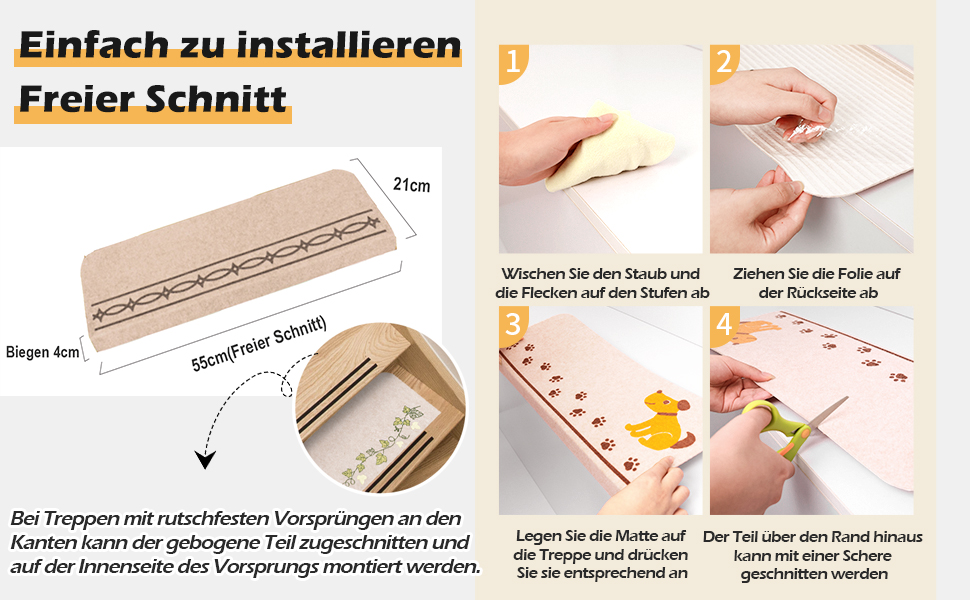 Einfach zu installieren
Freier Schnitt

21cm

Biegen 4cm

55cm(Freier Schnitt)

Bei Treppen mit rutschfesten Vorsprüngen an den Kanten kann der gebogene Teil zugeschnitten und auf der Innenseite des Vorsprungs montiert werden.

1
Wischen Sie den Staub und die Flecken auf den Stufen ab

2
Ziehen Sie die Folie auf der Rückseite ab

3
Legen Sie die Matte auf die Treppe und drücken Sie sie entsprechend an

4
Der Teil über den Rand hinaus kann mit einer Schere geschnitten werden