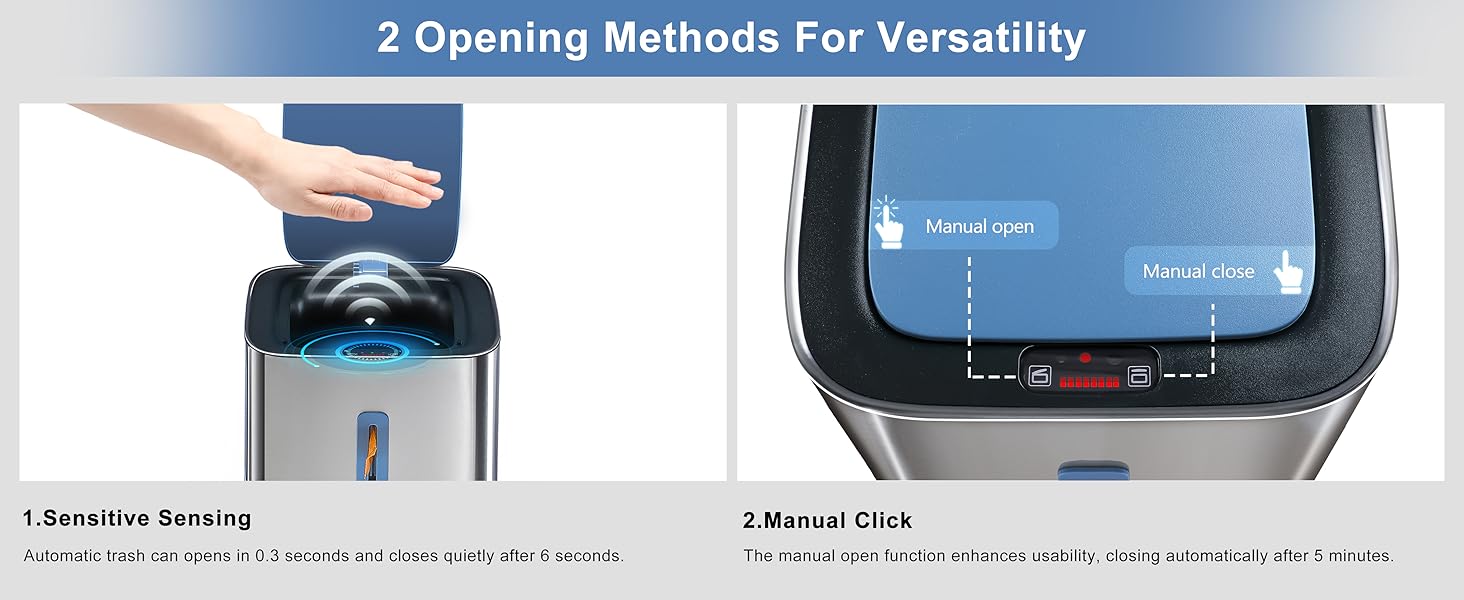 2 Opening Methods For Versatility

Manual open

Manual close

1.Sensitive Sensing

Automatic trash can opens in 0.3 seconds and closes quietly after 6 seconds.

2.Manual Click

The manual open function enhances usability, closing automatically after 5 minutes.