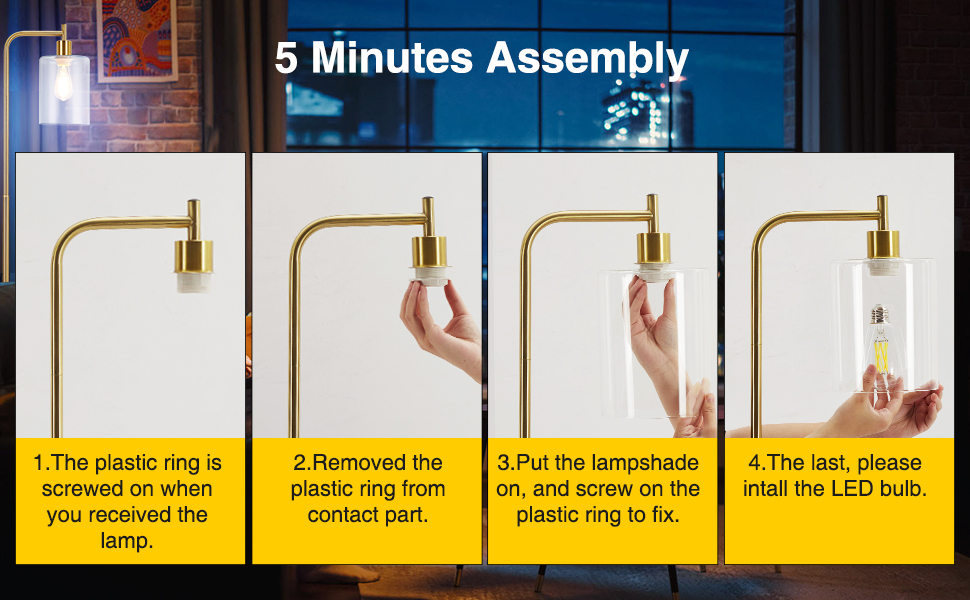 5 Minutes Assembly

1.The plastic ring is screwed on when you received the lamp.

2.Removed the plastic ring from contact part.

3.Put the lampshade on, and screw on the plastic ring to fix.

4.The last, please intall the LED bulb.