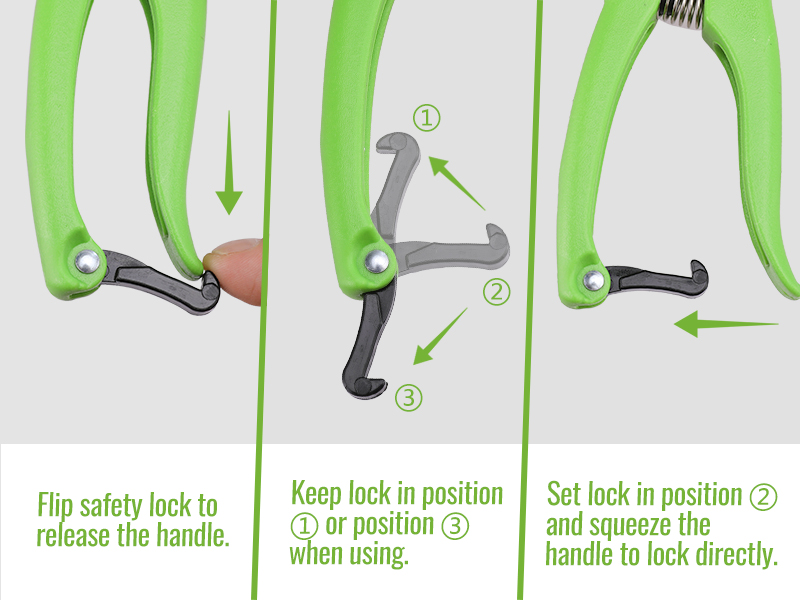 ①

②

③

Flip safety lock to release the handle.

Keep lock in position ① or position ③ when using.

Set lock in position ② and squeeze the handle to lock directly.