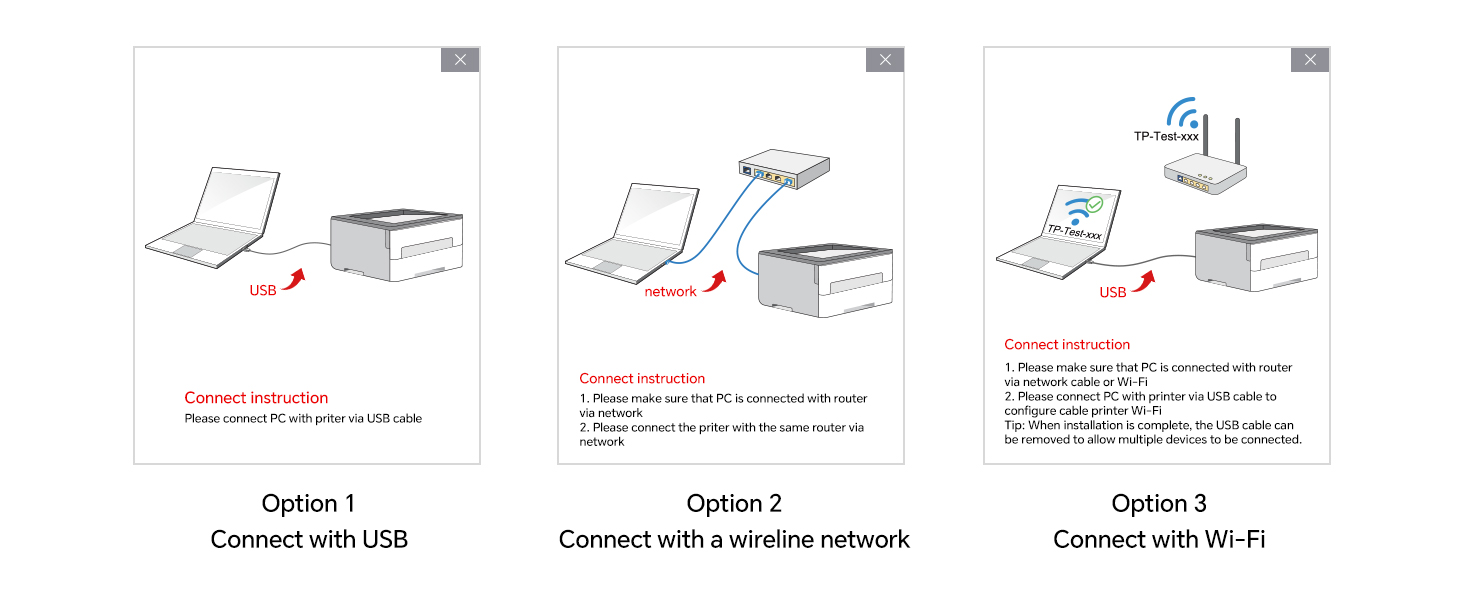 ×

USB

Connect instruction
Please connect PC with priter via USB cable

Option 1
Connect with USB

×

network

Connect instruction
1. Please make sure that PC is connected with router via network
2. Please connect the priter with the same router via network

Option 2
Connect with a wireline network

×

TP-Test-xxx

TP-Test-xxx

USB

Connect instruction
1. Please make sure that PC is connected with router via network cable or Wi-Fi
2. Please connect PC with printer via USB cable to configure cable printer Wi-Fi
Tip: When installation is complete, the USB cable can be removed to allow multiple devices to be connected.

Option 3
Connect with Wi-Fi