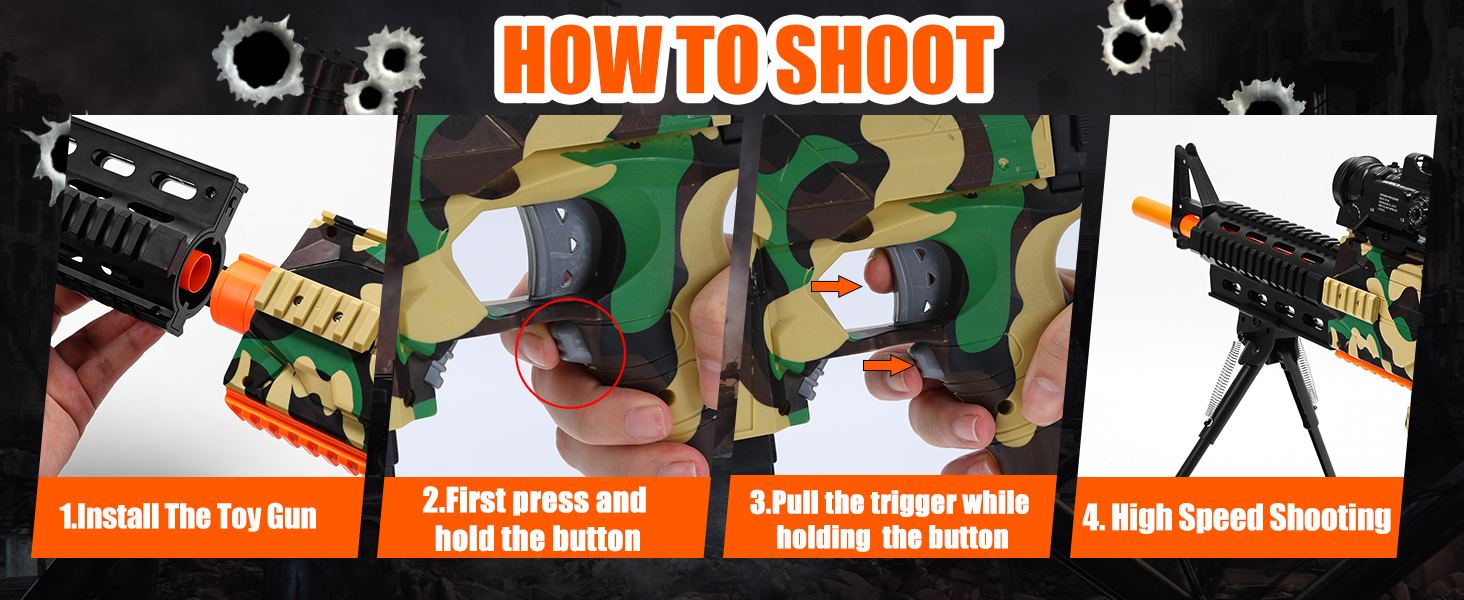 HOW TO SHOOT

1.Install The Toy Gun

2.First press and hold the button

3.Pull the trigger while holding the button

4. High Speed Shooting