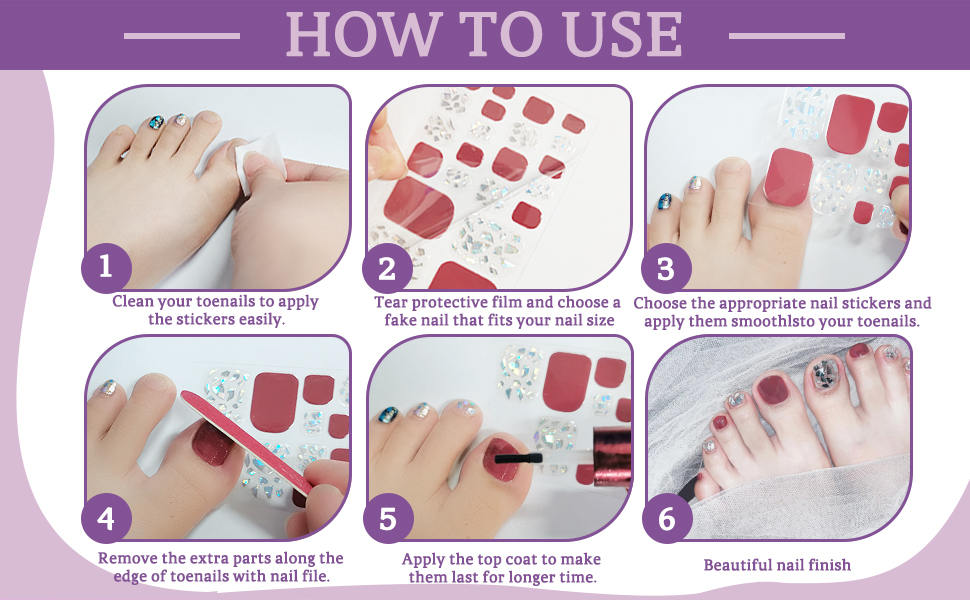 HOW TO USE

1
Clean your toenails to apply the stickers easily.

2
Tear protective film and choose a fake nail that fits your nail size

3
Choose the appropriate nail stickers and apply them smoothlsto your toenails.

4
Remove the extra parts along the edge of toenails with nail file.

5
Apply the top coat to make them last for longer time.

6
Beautiful nail finish