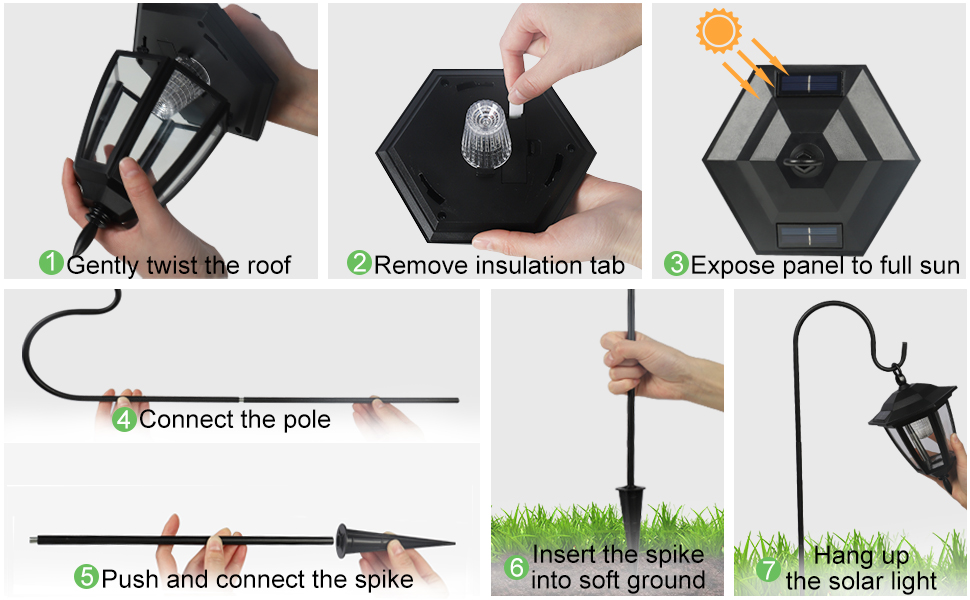 1 Gently twist the roof

2 Remove insulation tab

3 Expose panel to full sun

4 Connect the pole

5 Push and connect the spike

6 Insert the spike into soft ground

7 Hang up the solar light