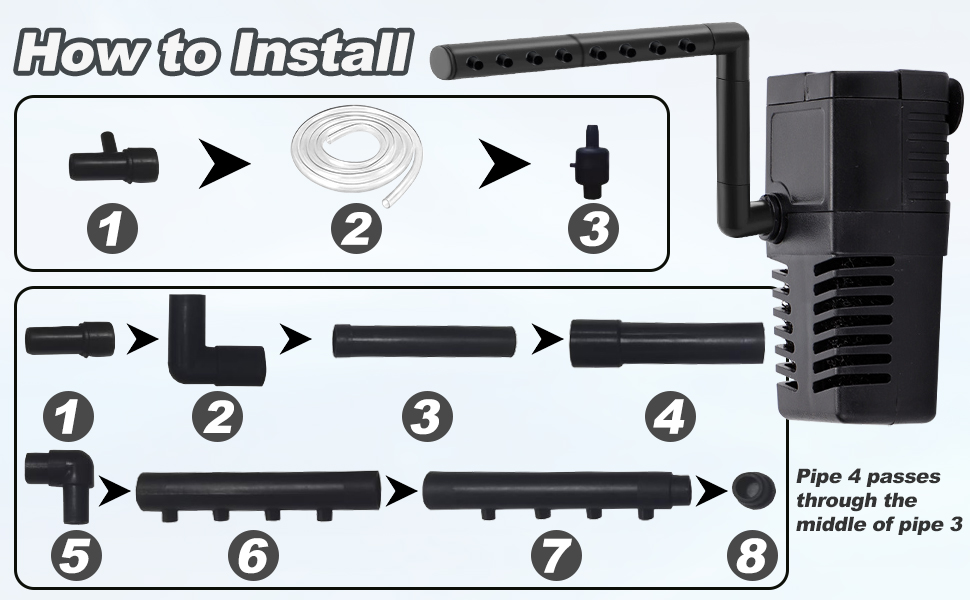 How to Install

1
2
3

1
2
3
4
5
6
7
8

Pipe 4 passes through the middle of pipe 3